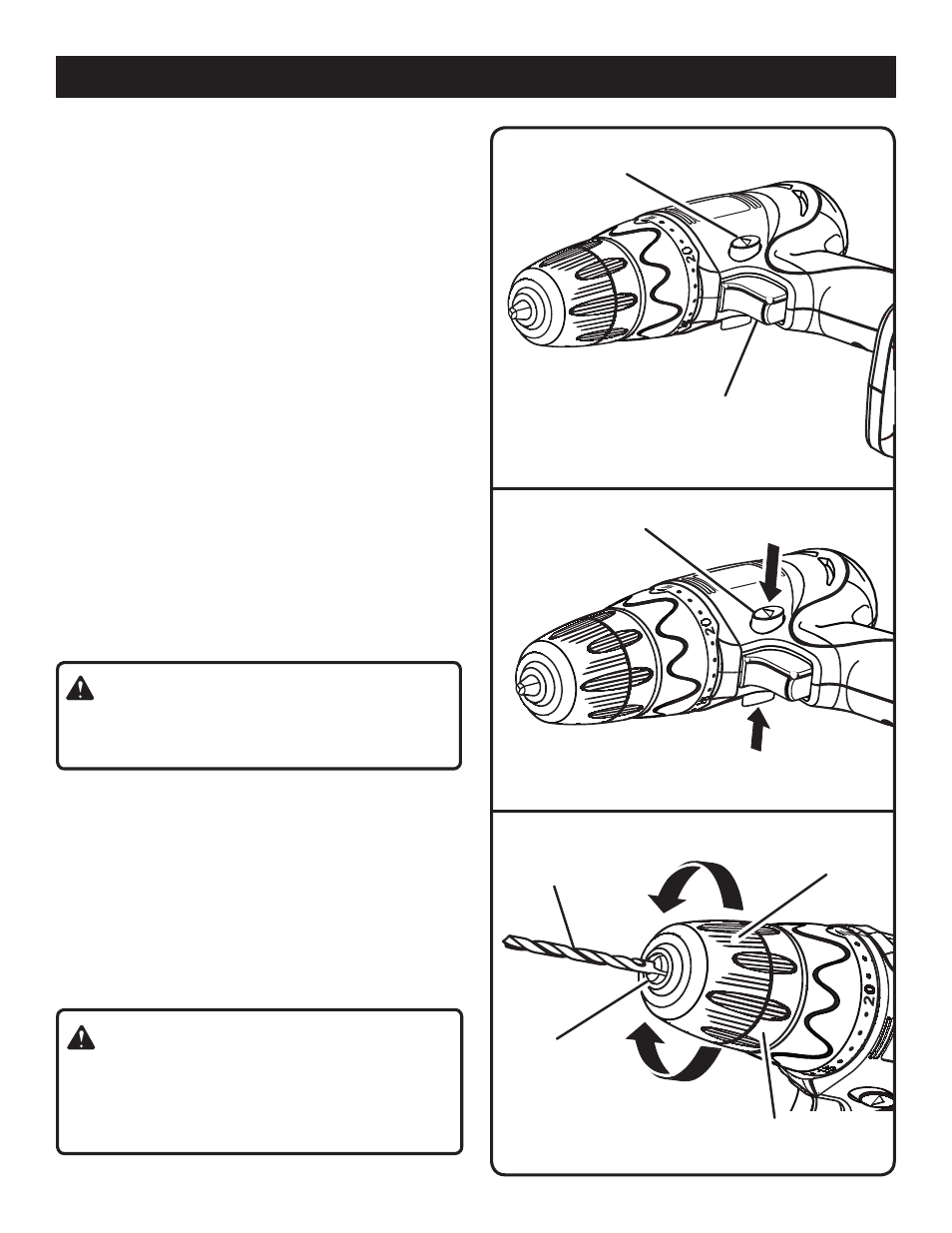 20

20

20