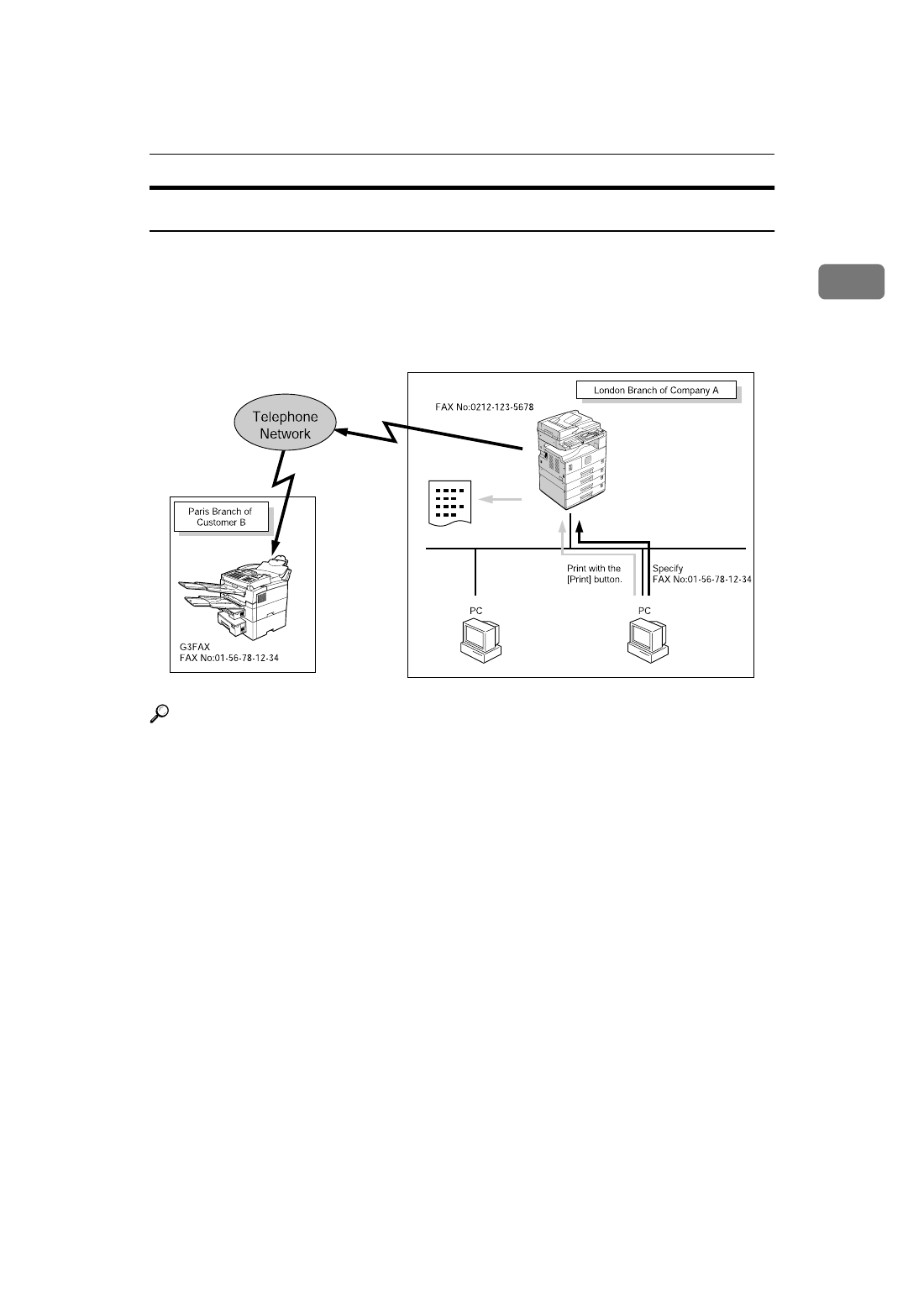 Telephone Network

London Branch of Company A

FAX No:0212-123-5678

Paris Branch of Customer B

G3FAX
FAX No:01-56-78-12-34

Print with the [Print] button.

Specify
FAX No:01-56-78-12-34

PC

PC