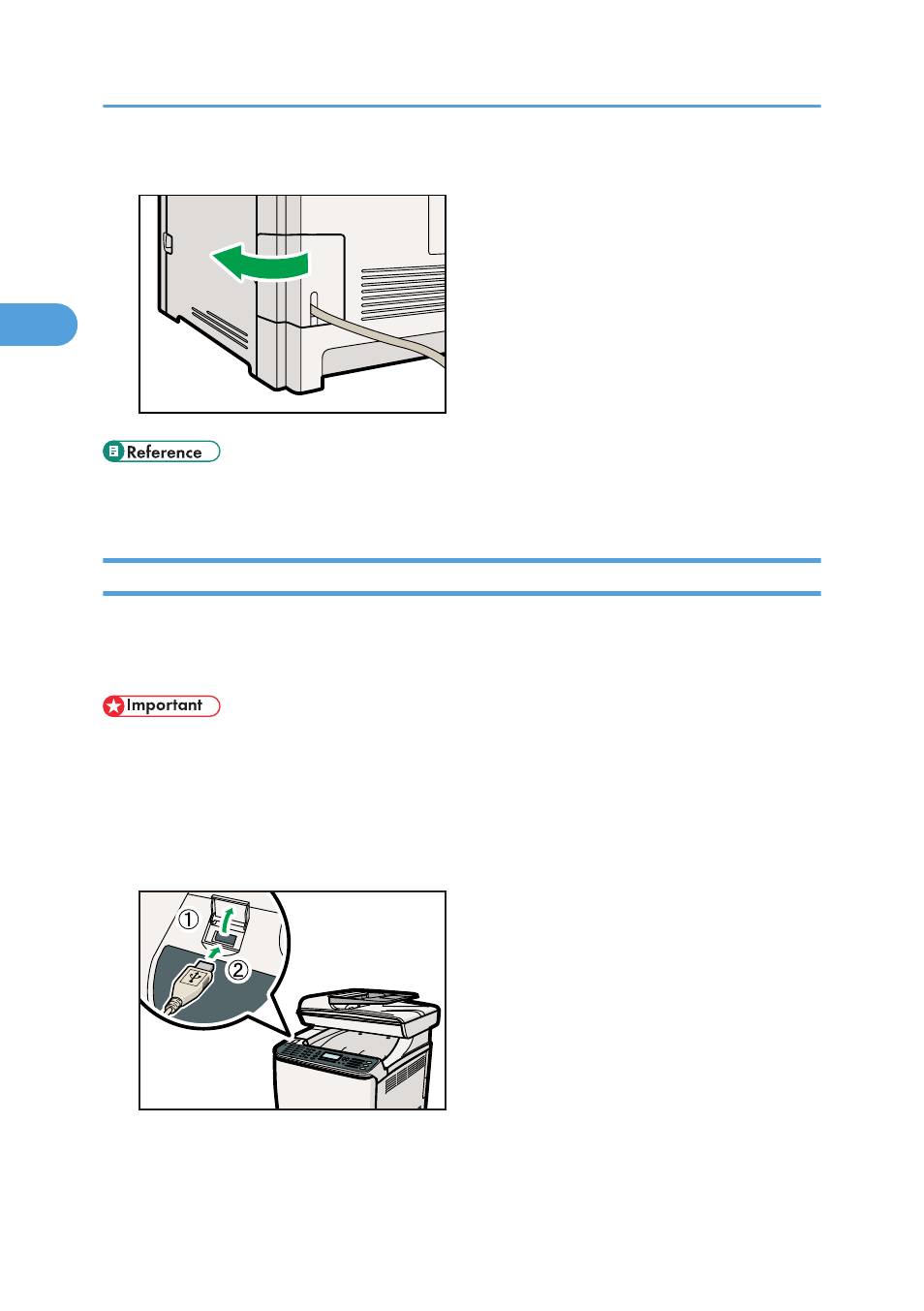 Reference

Important

①

②