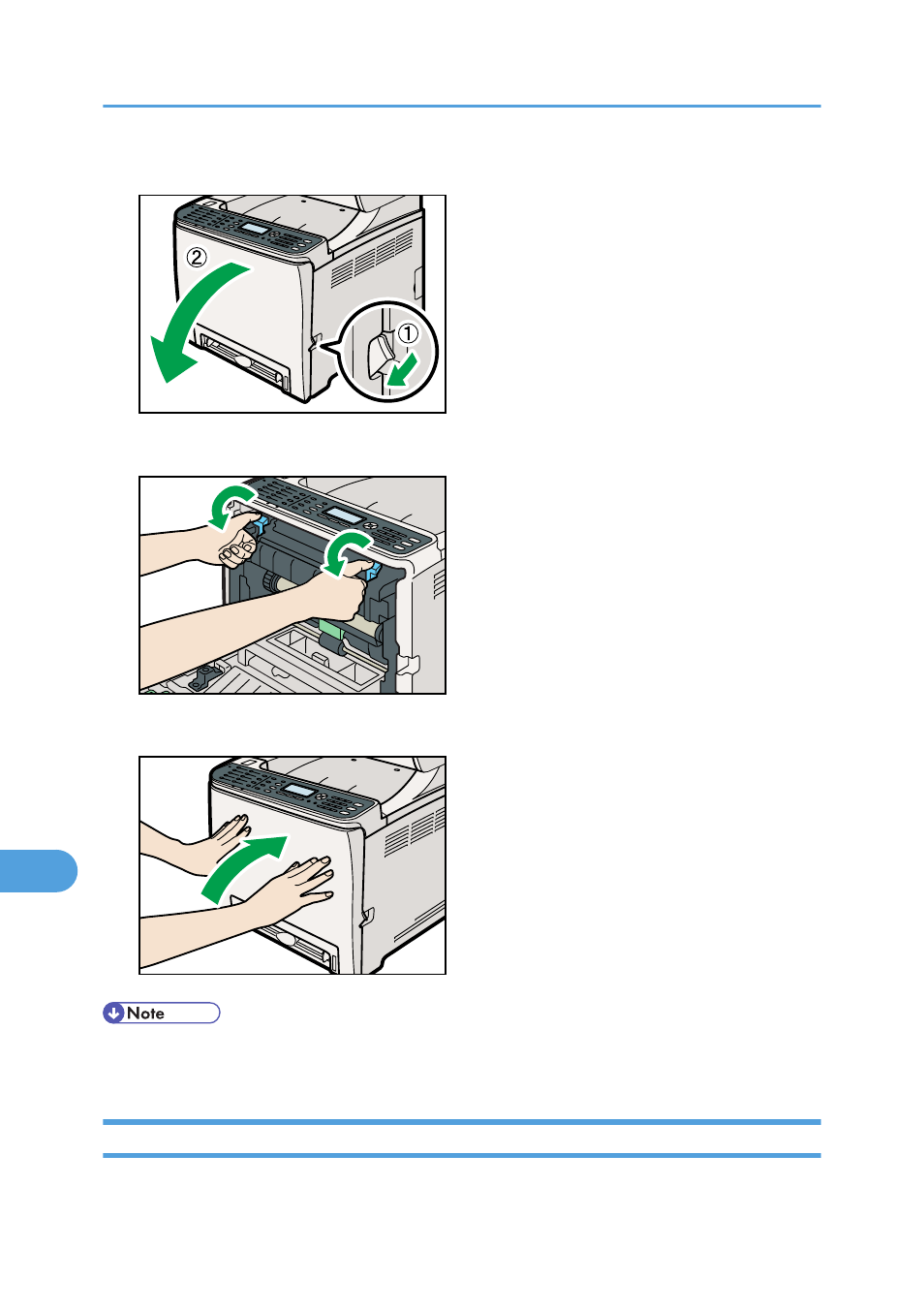 ②

①

Note