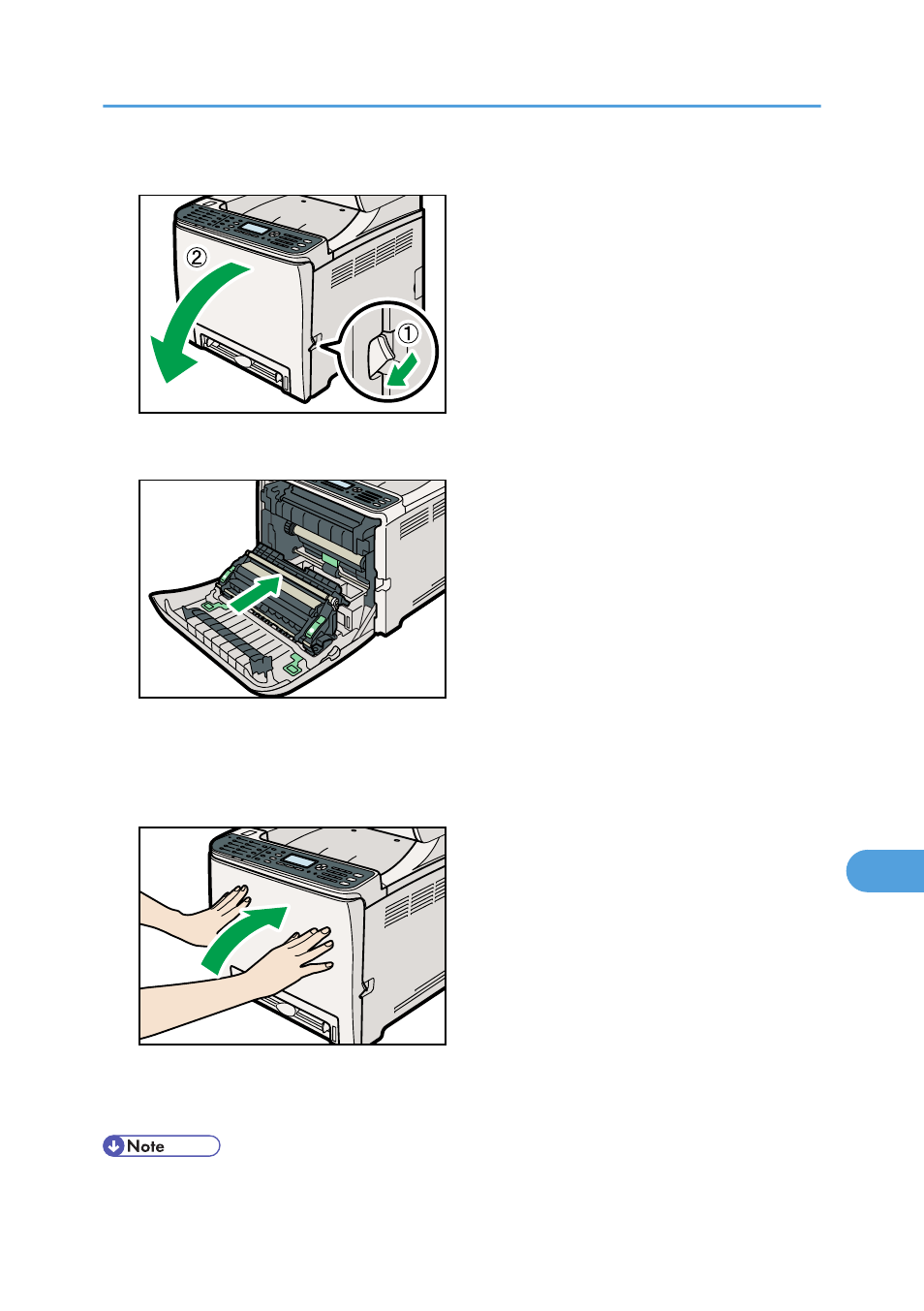 ②

①

Note