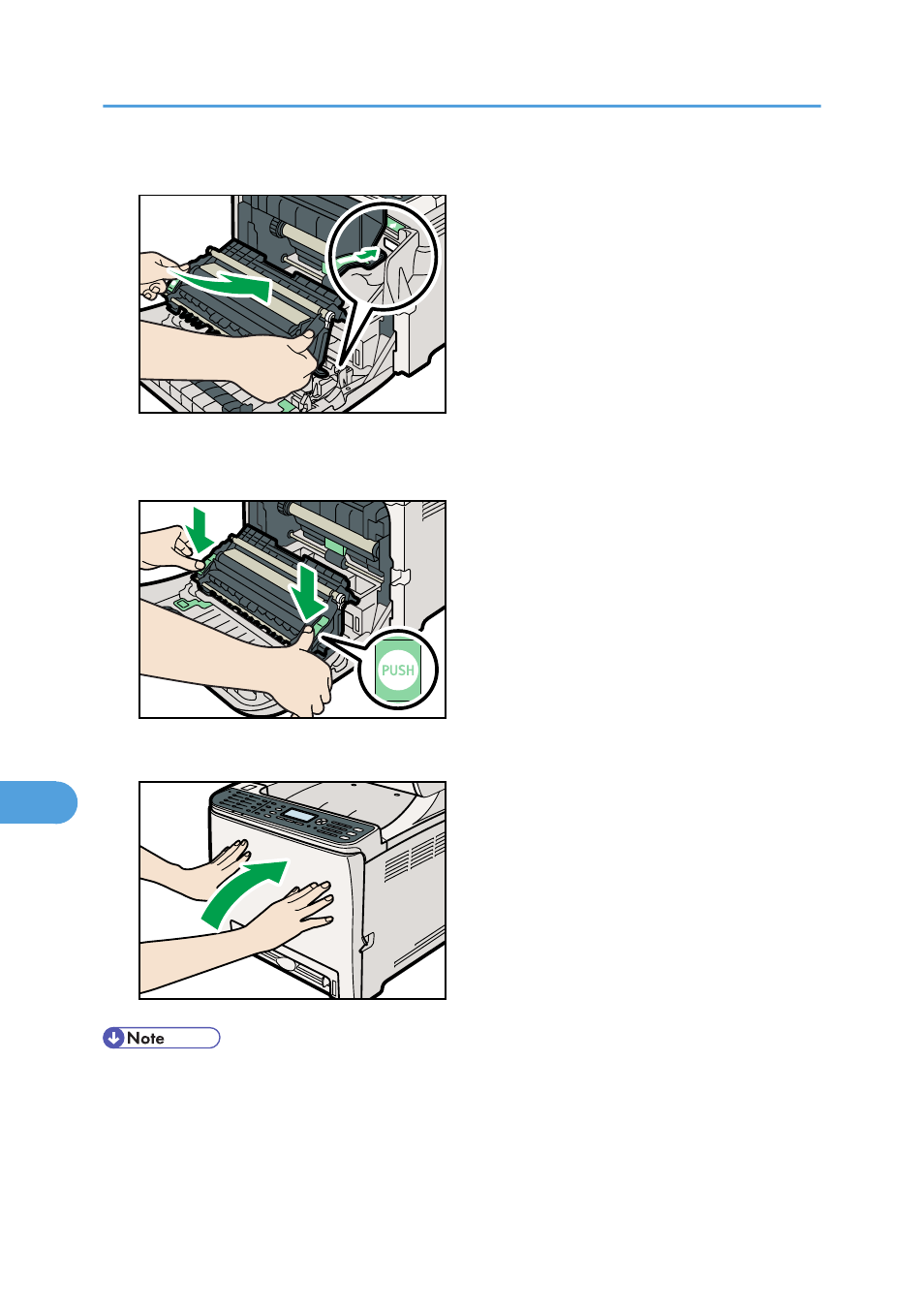 PUSH

Note