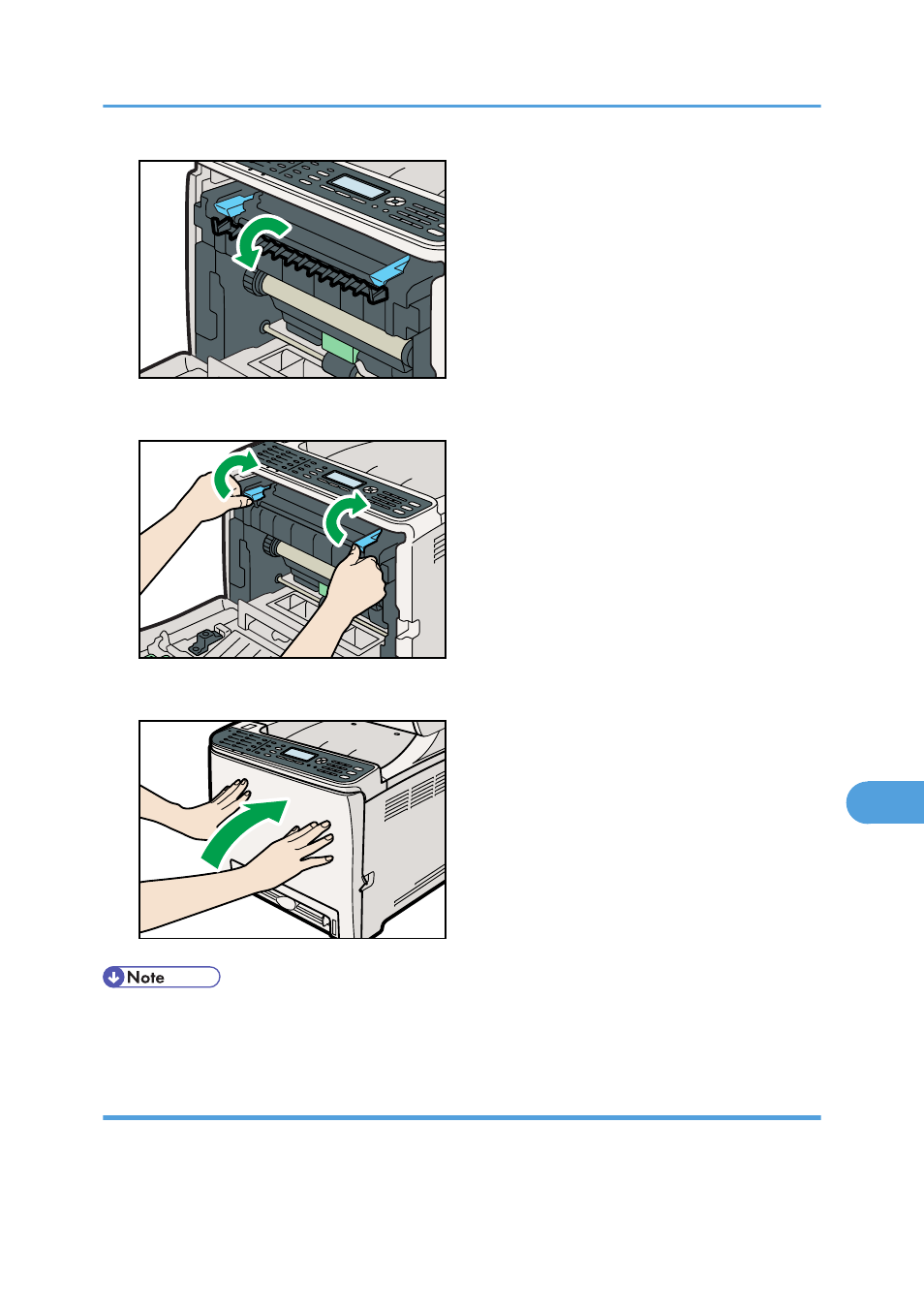 Note