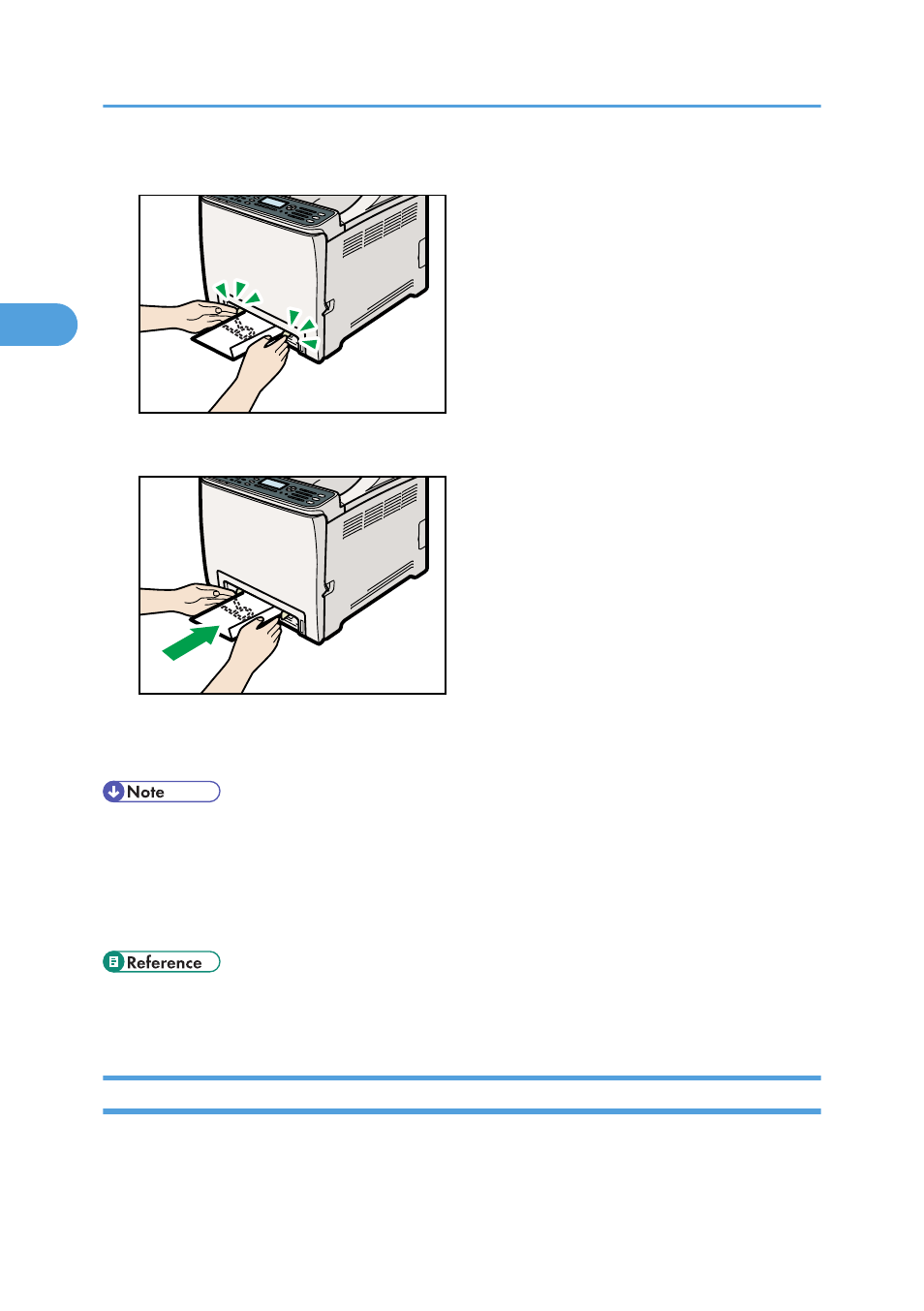 Note

Reference