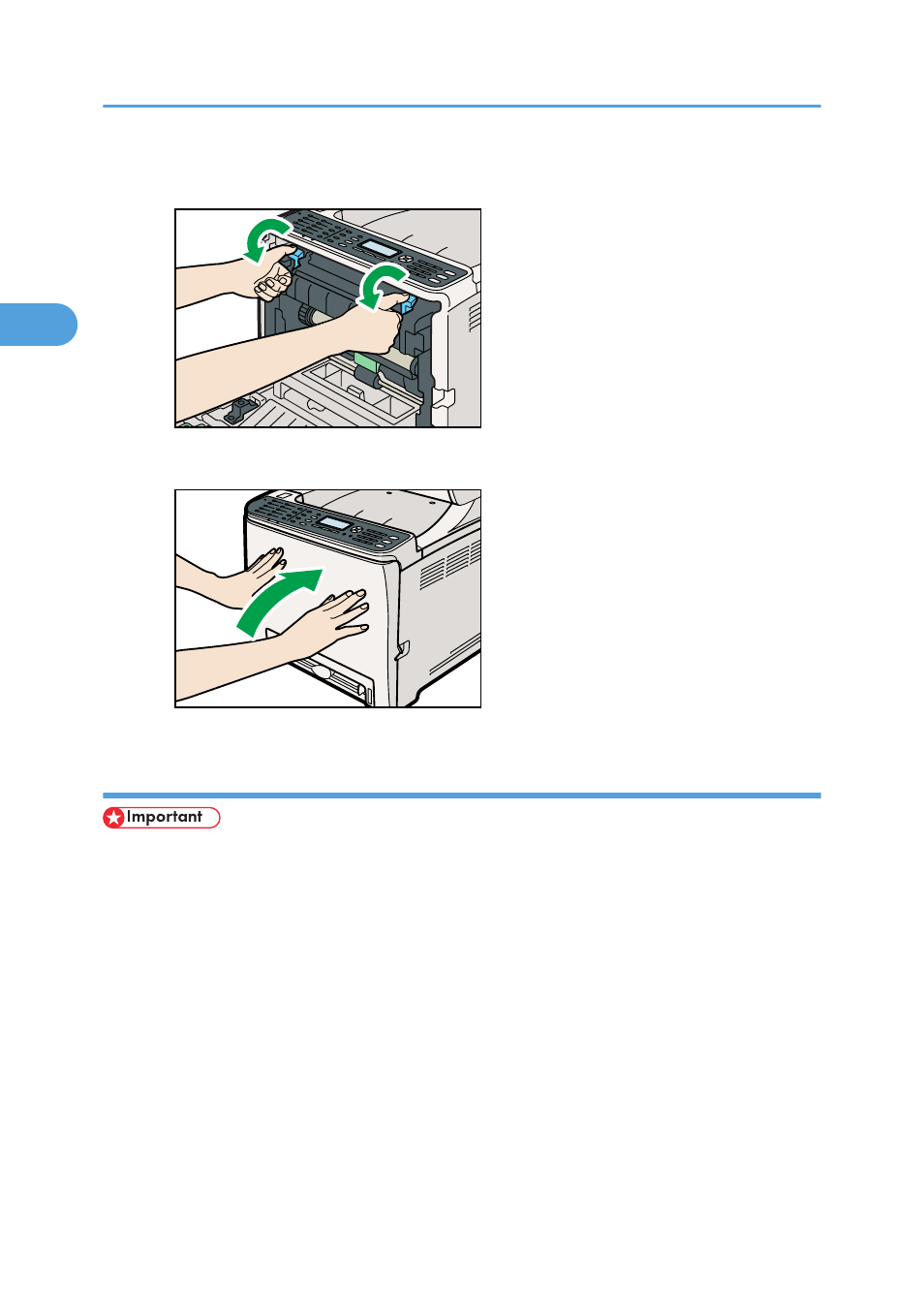 Important