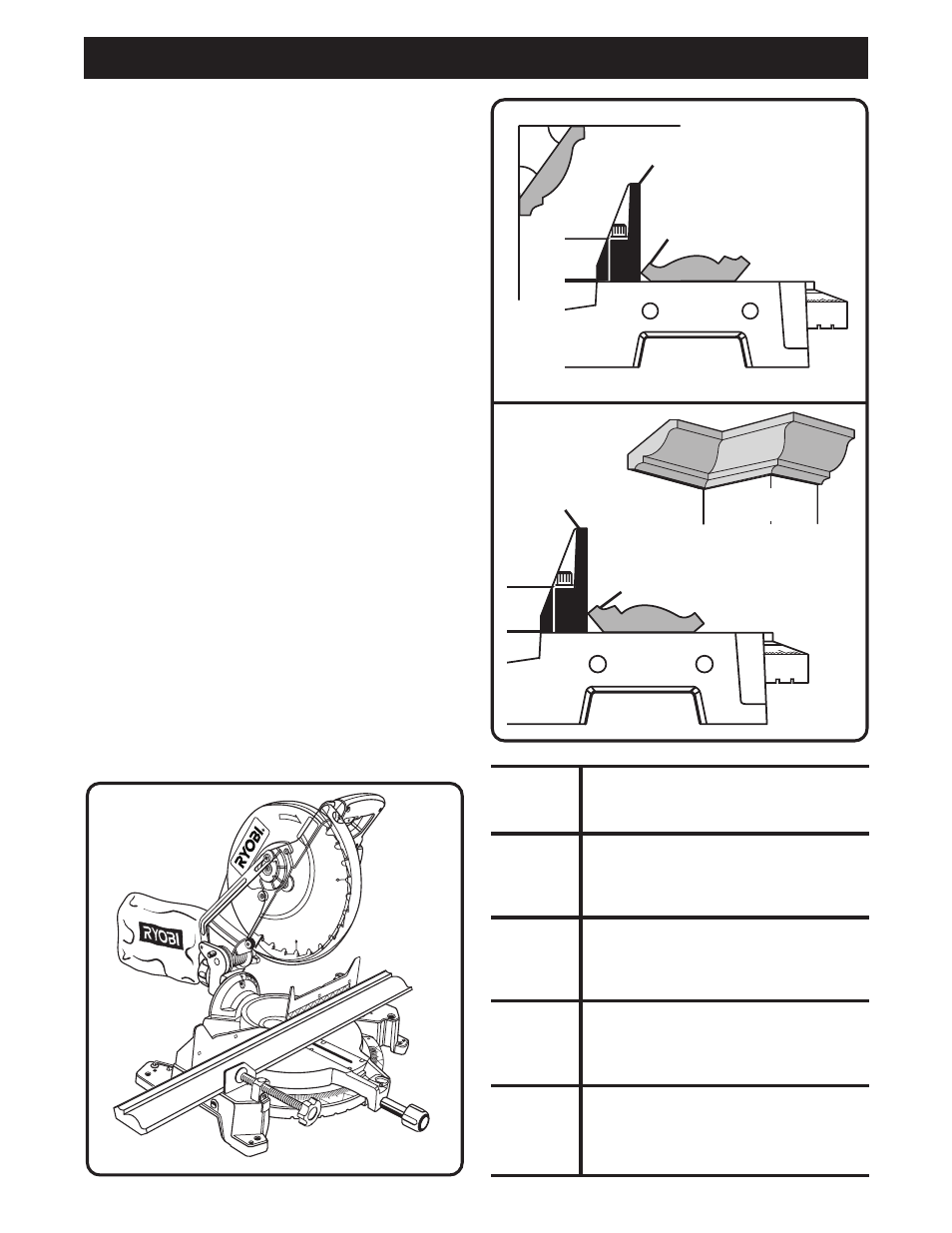 RYOBI

RYOBI