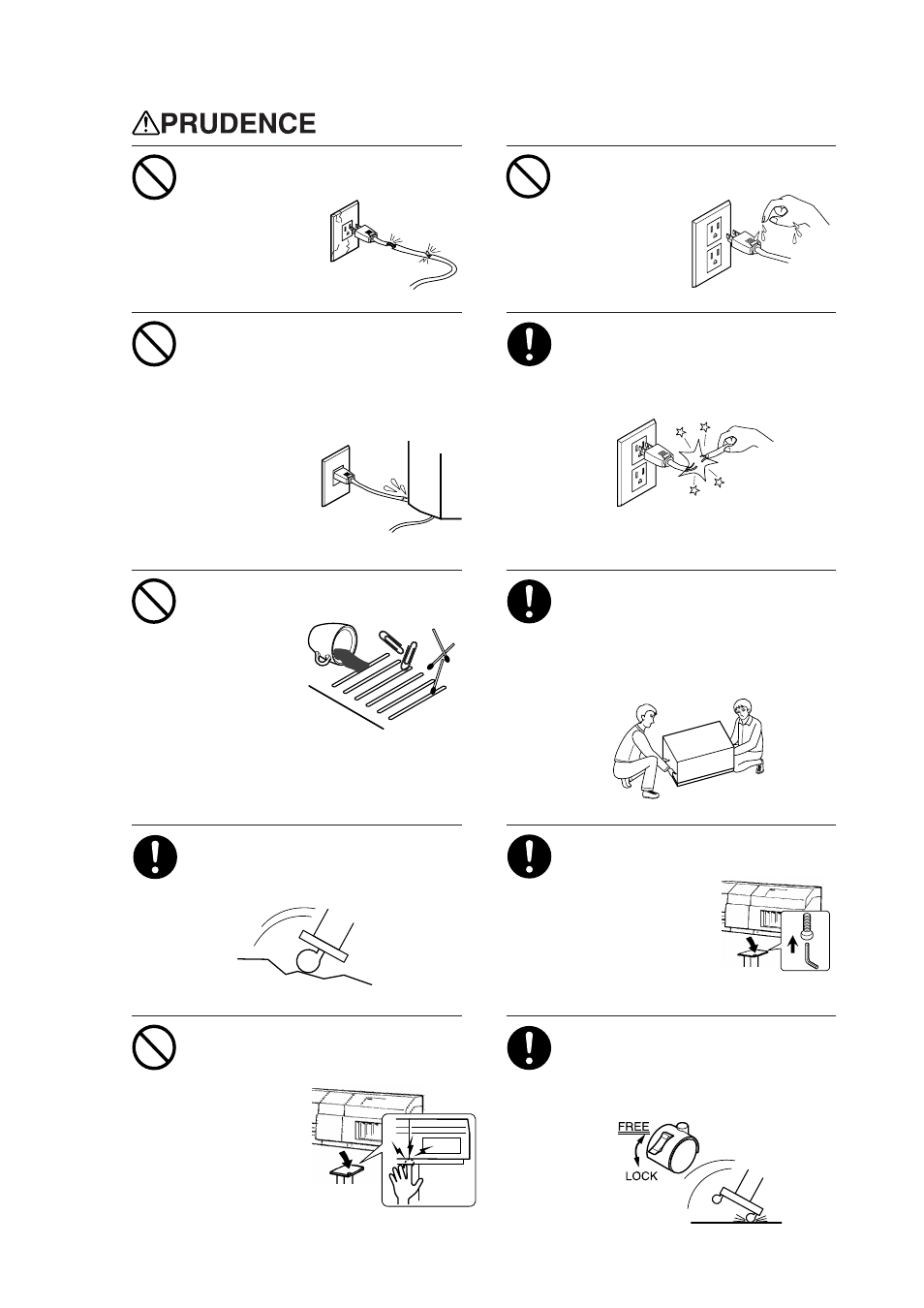 PRUDENCE

FREE

LOCK