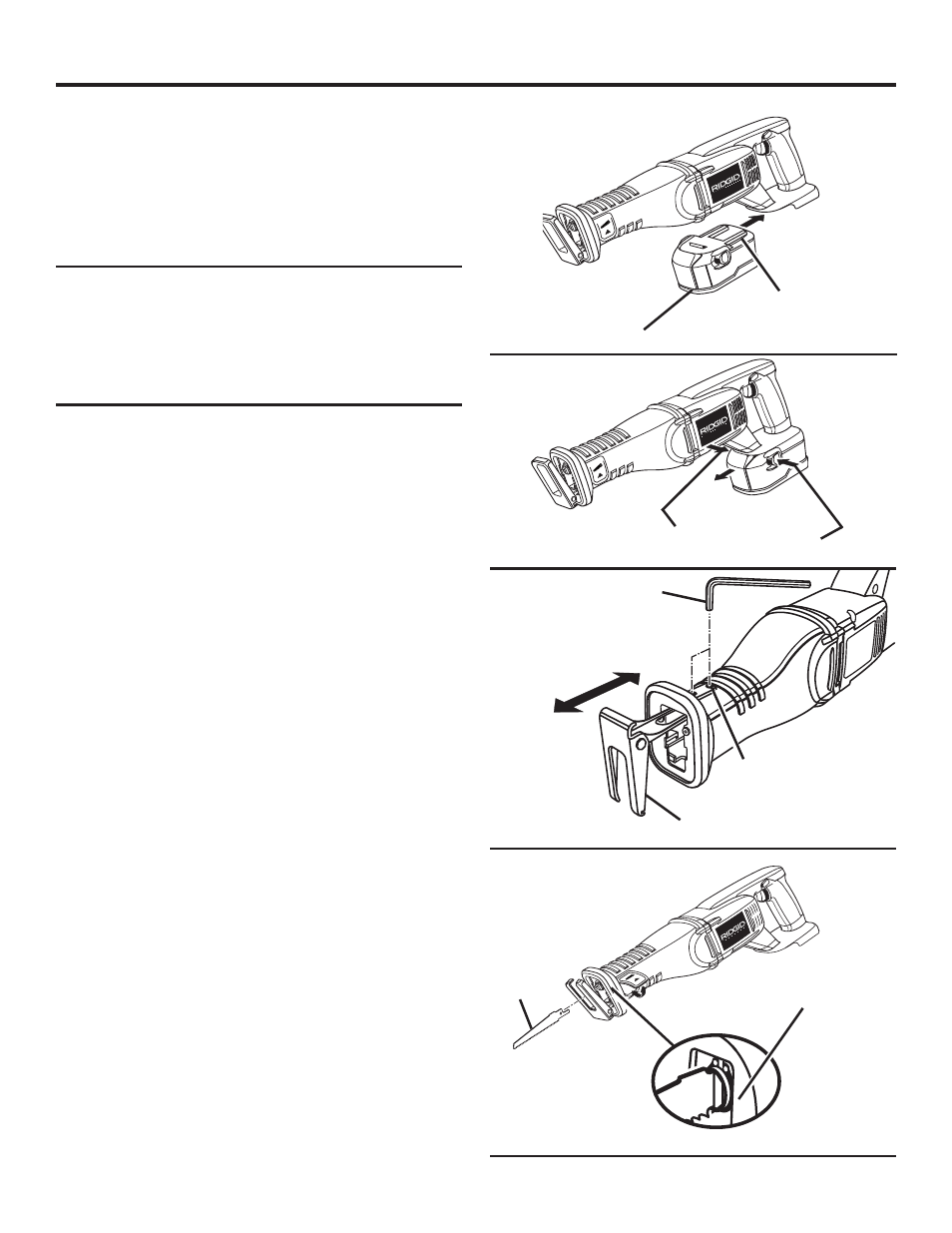 RIDGID

RIDGID

RIDGID