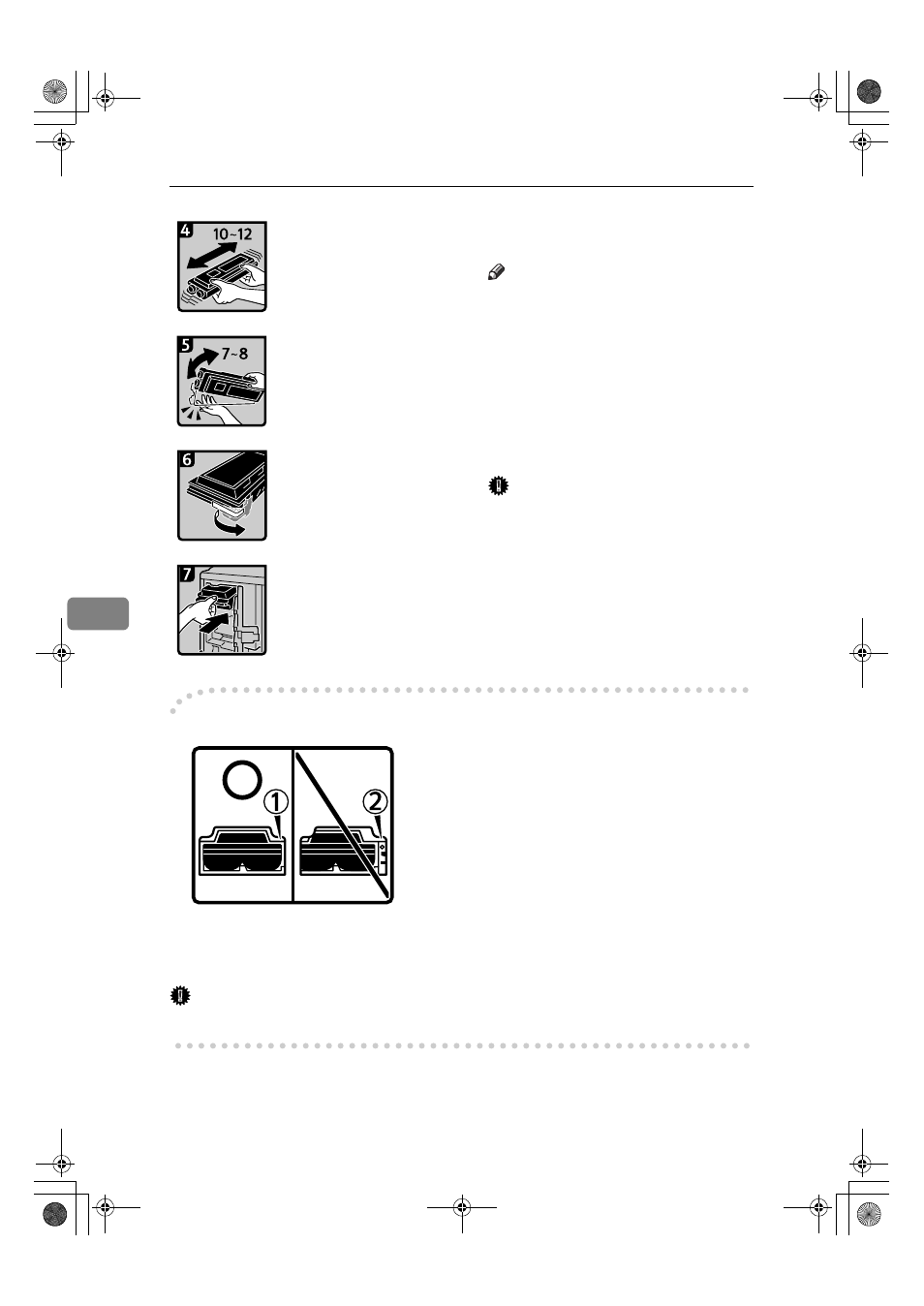 4
10~12

5
7~8

6

7

①
②