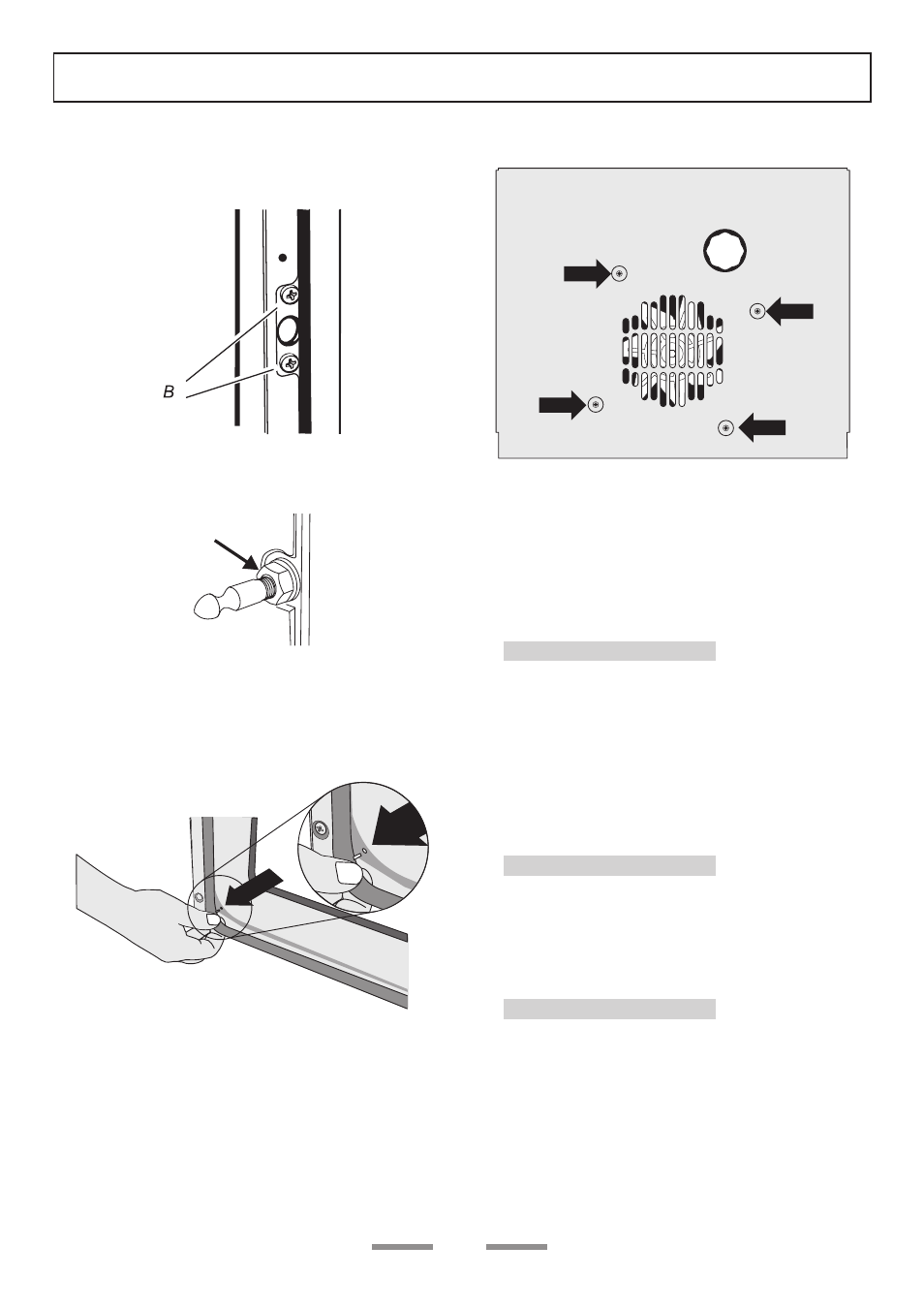 B