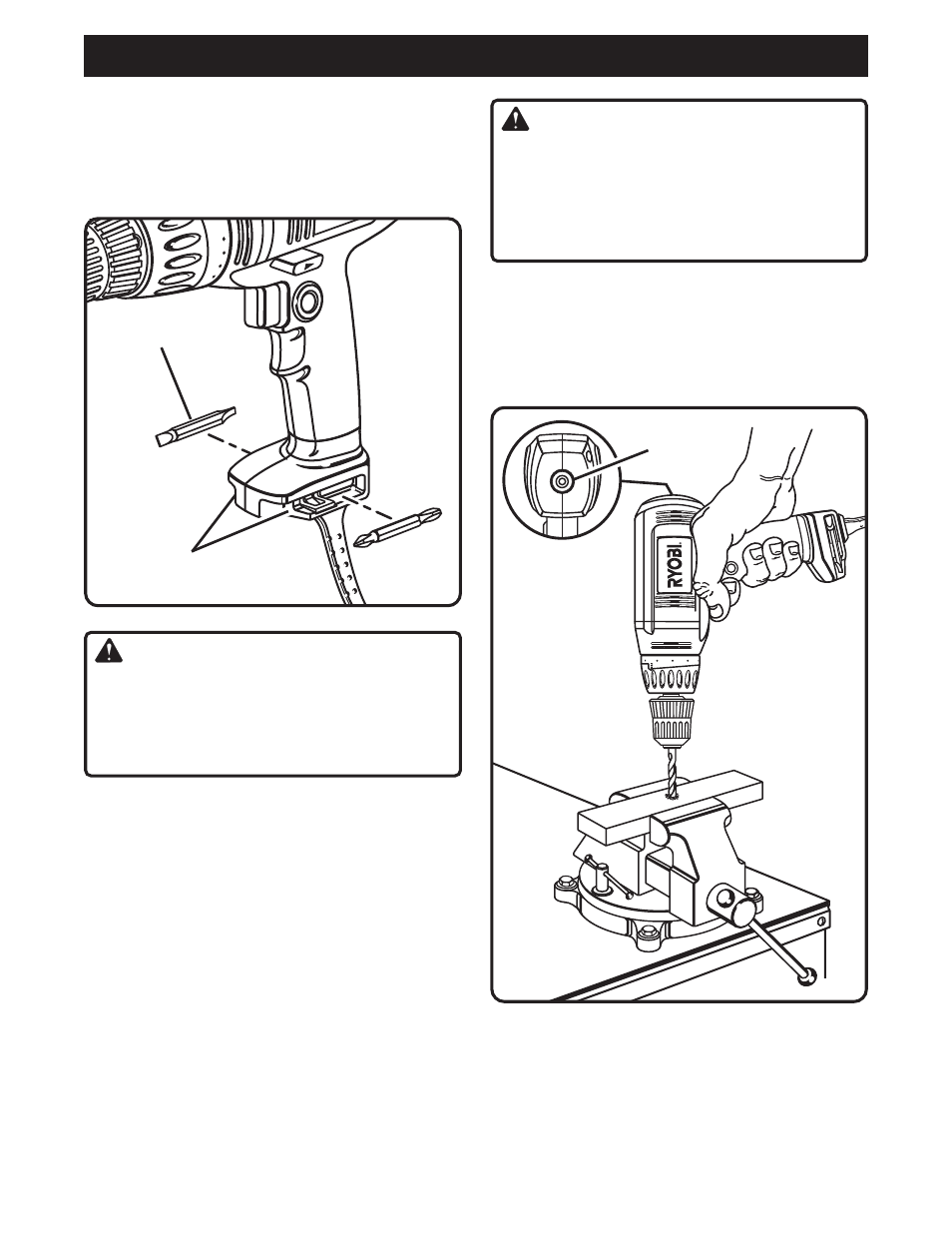 RYOBI