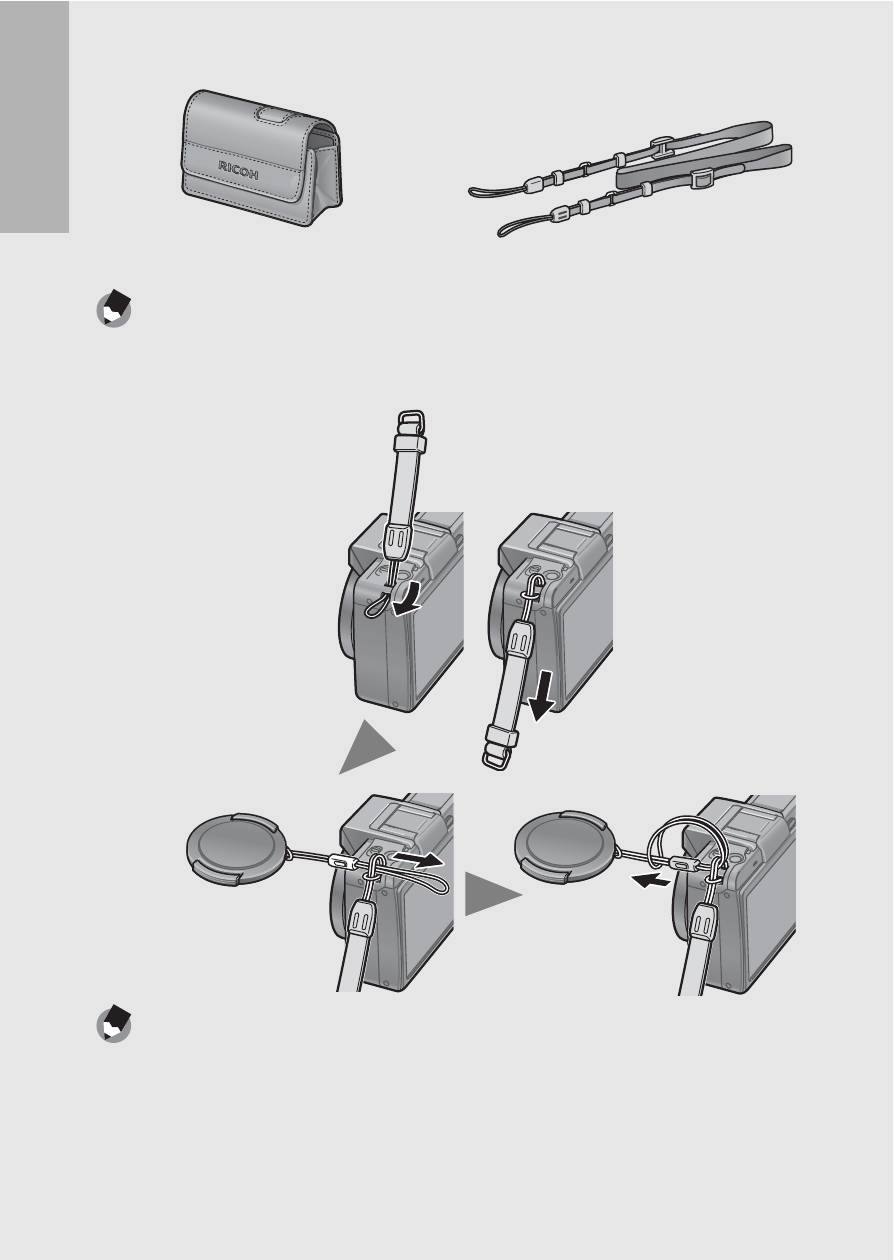 RICOH