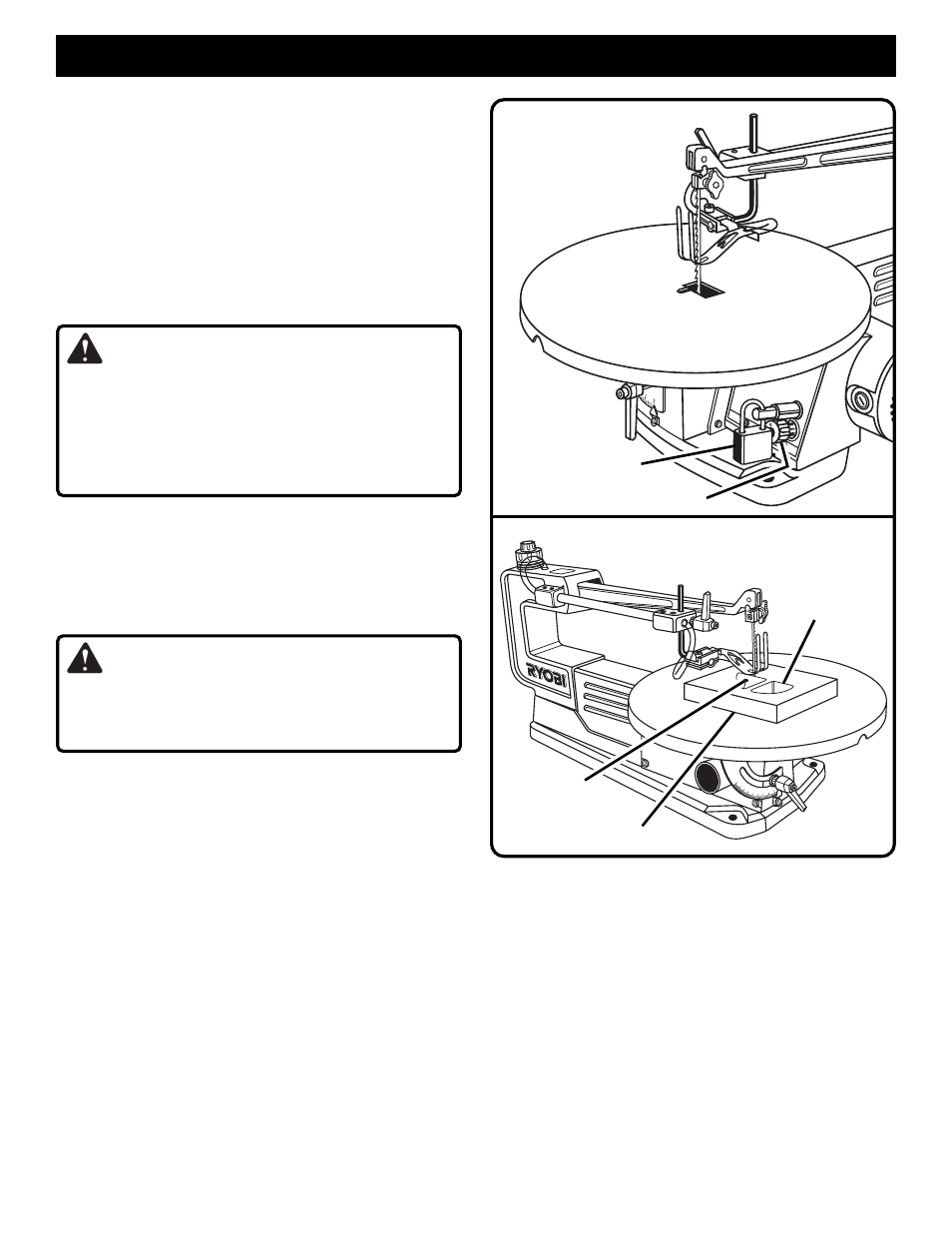 RYOBI