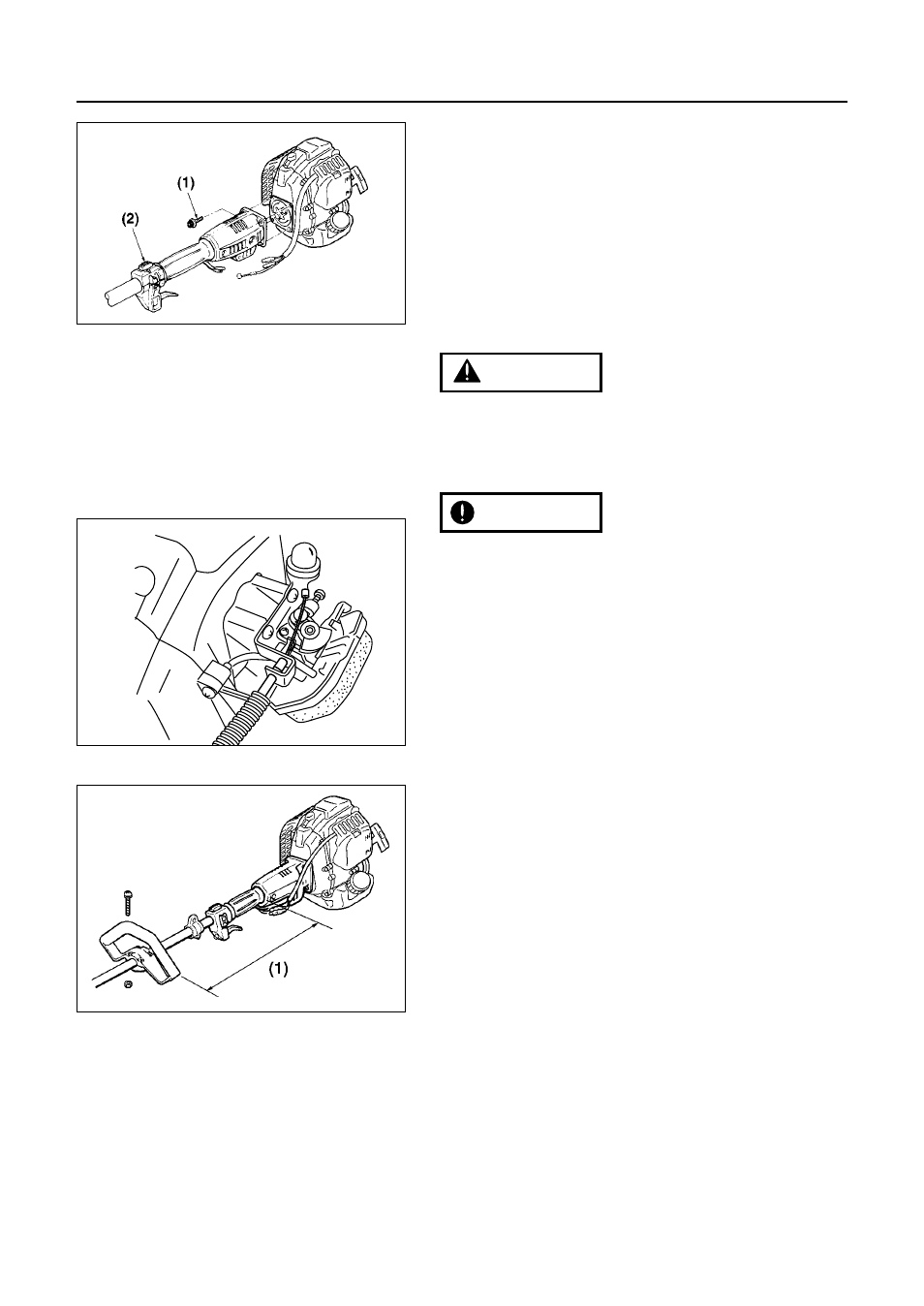 (1)

(2)

(1)