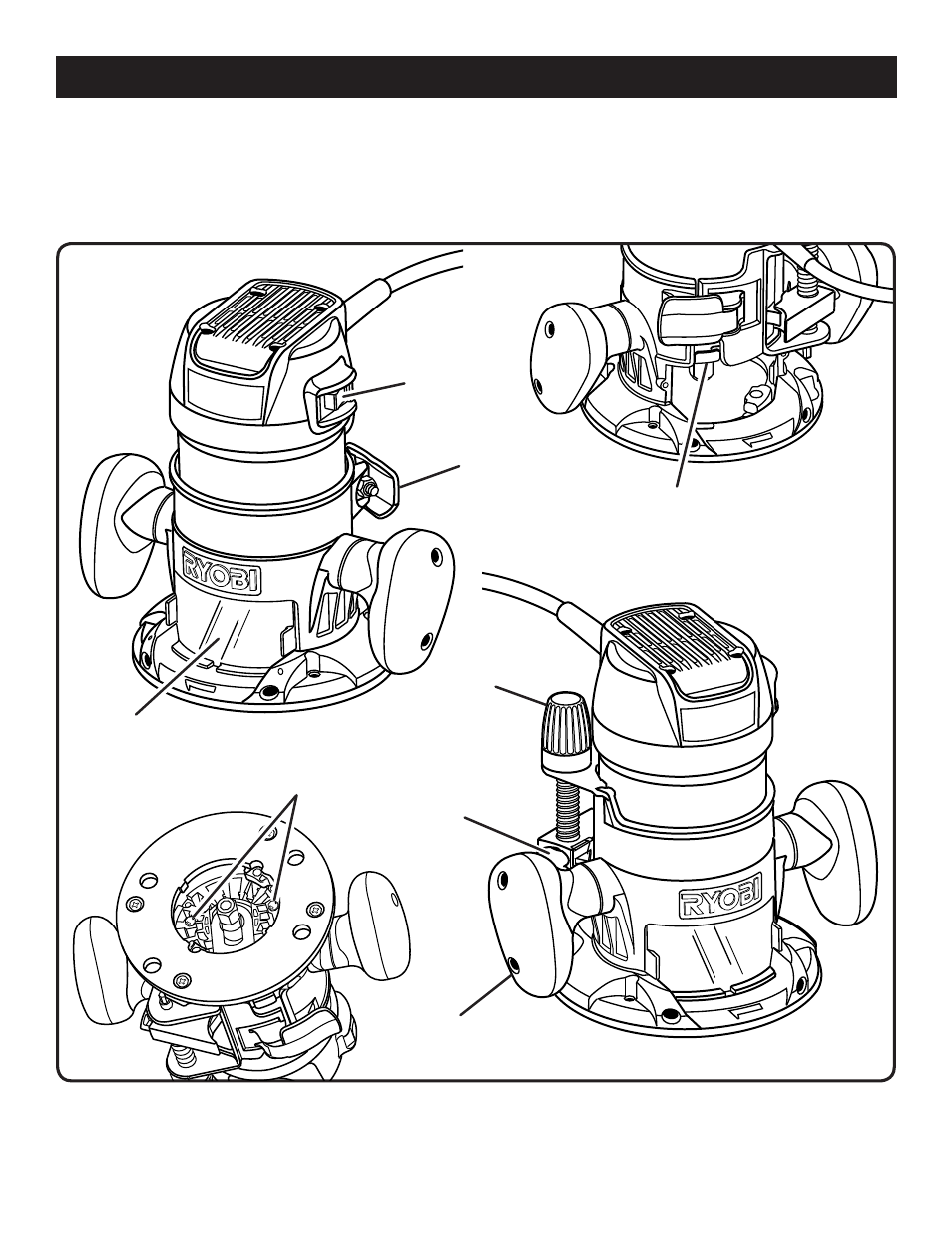 RYOBI

RYOBI