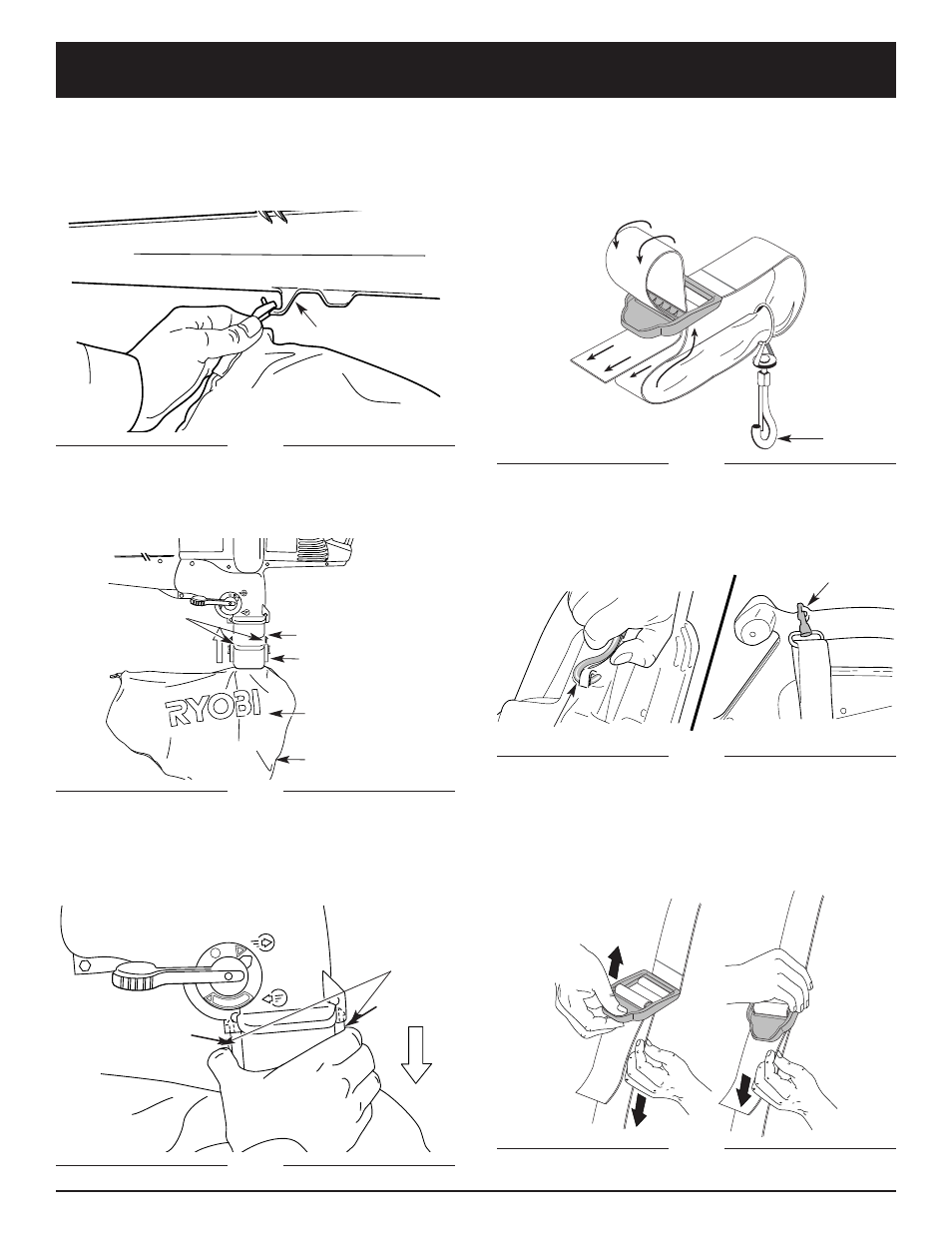 RYOBI