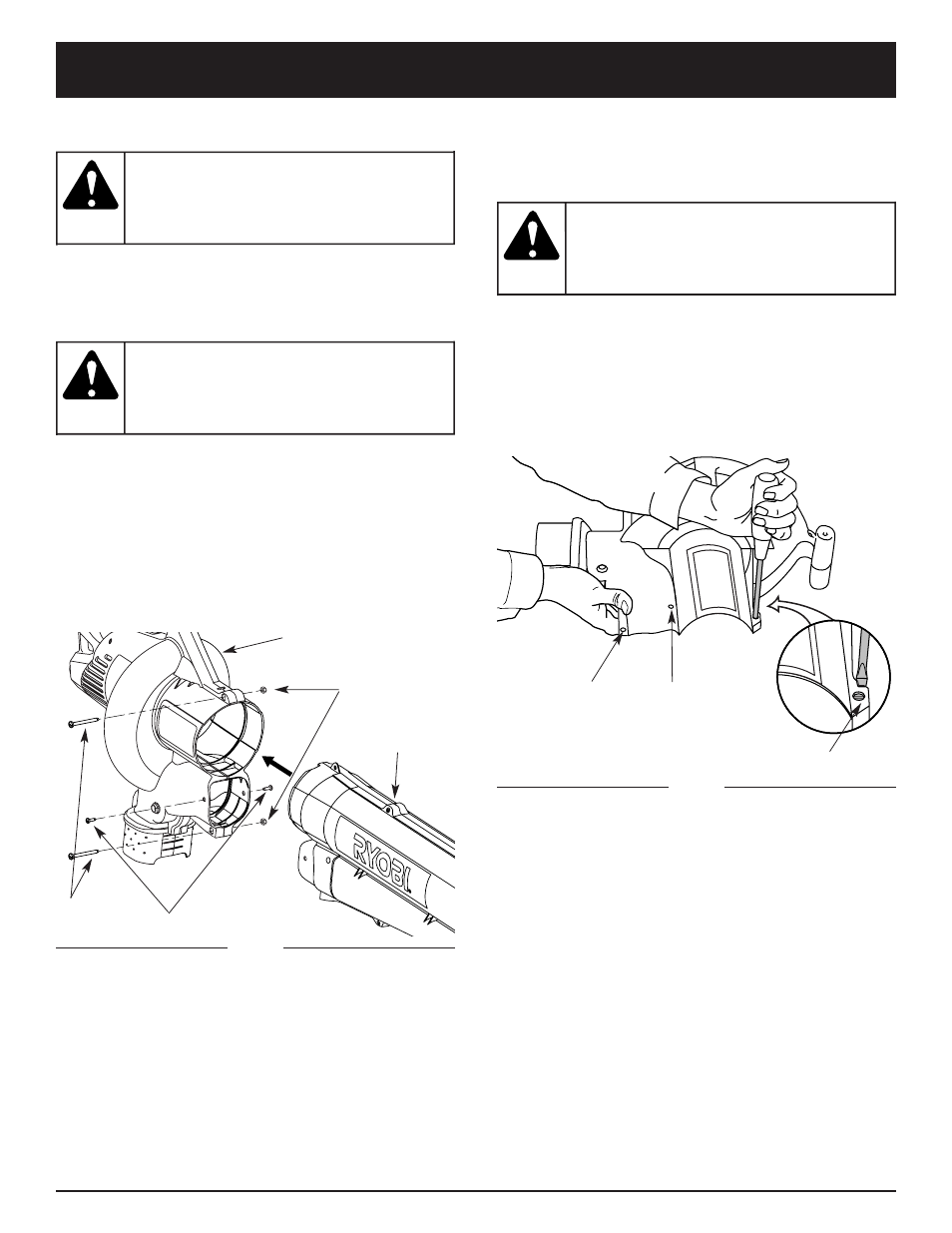 RYOBI