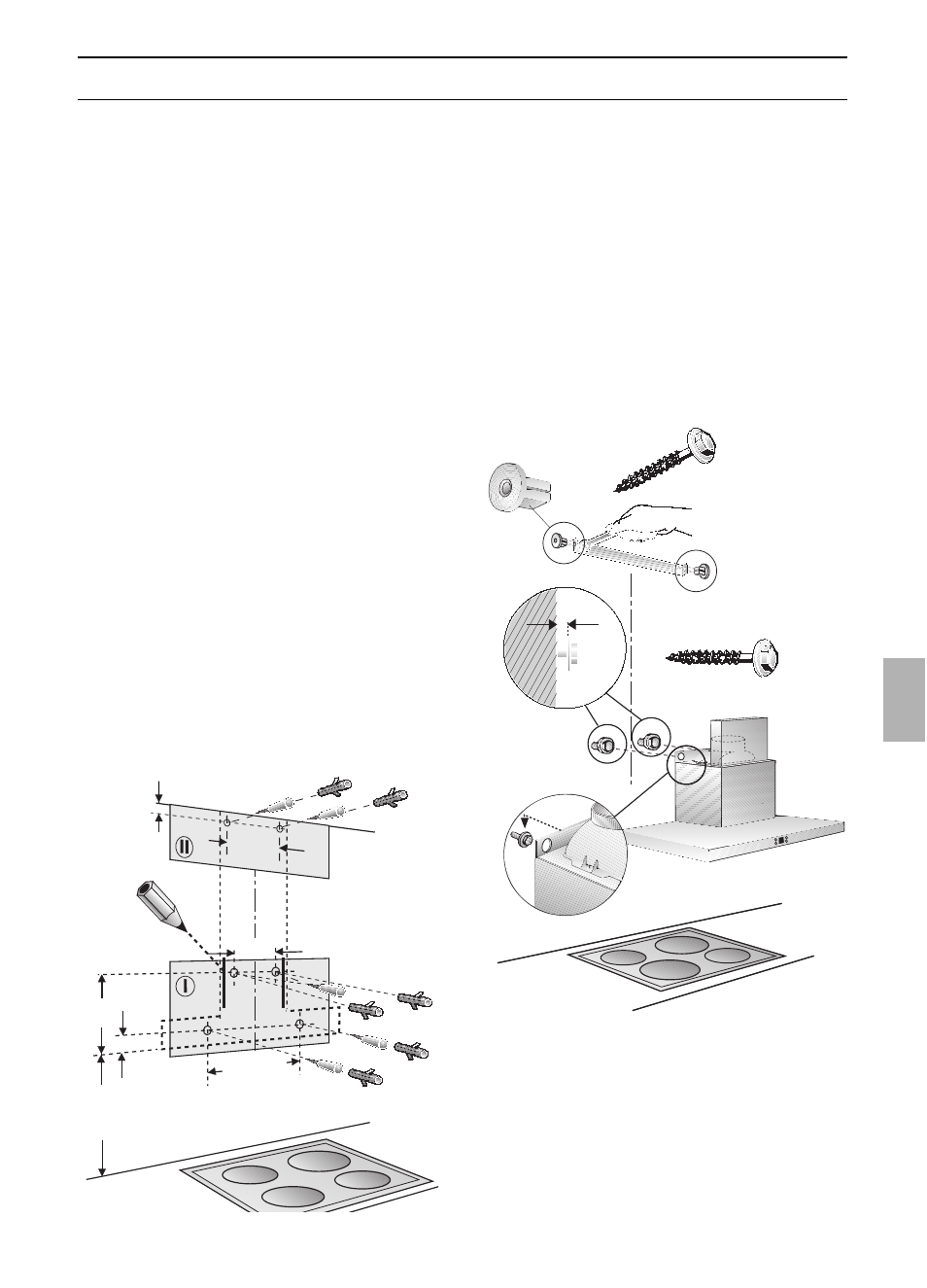 II

I