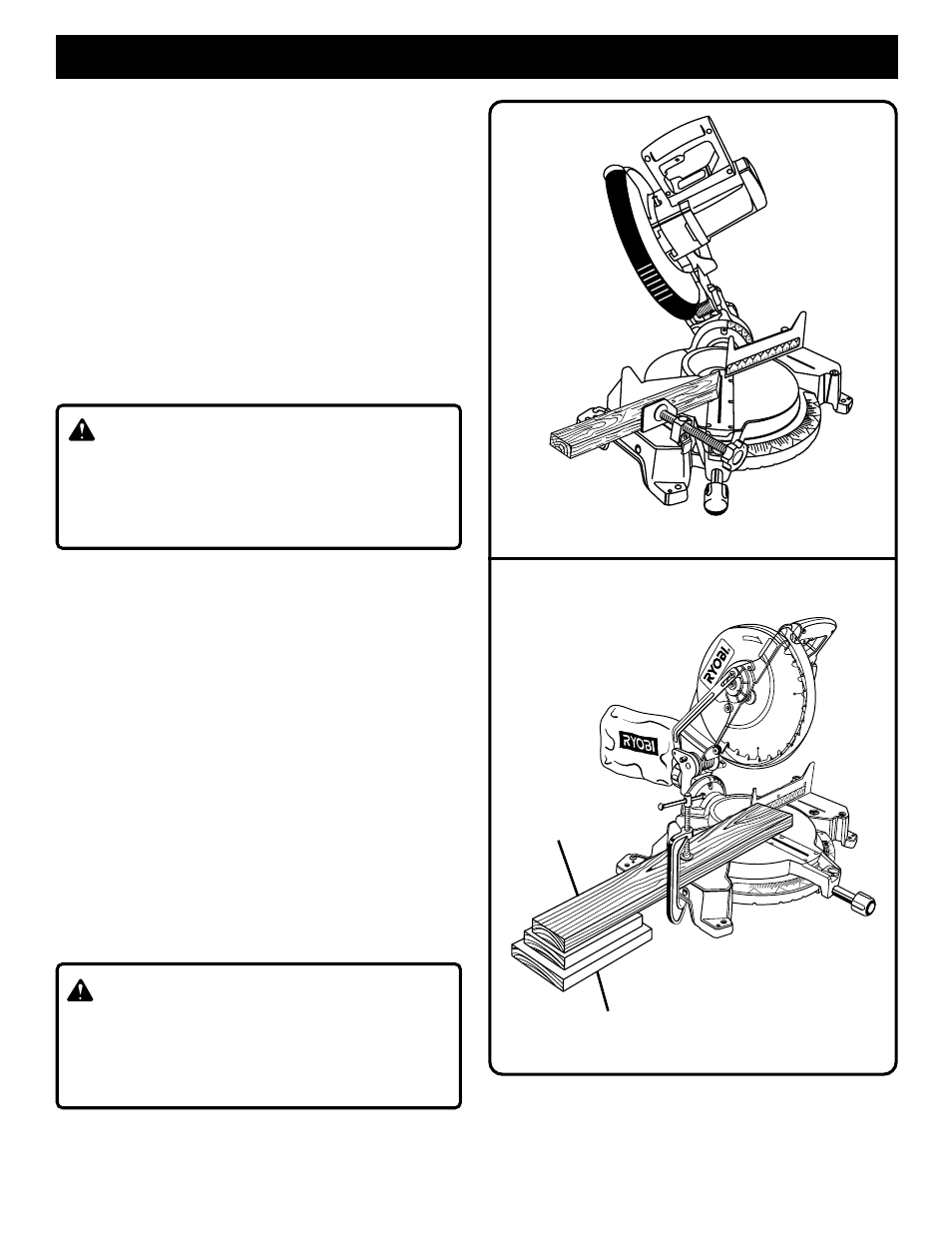 RYOBI

RYOBI