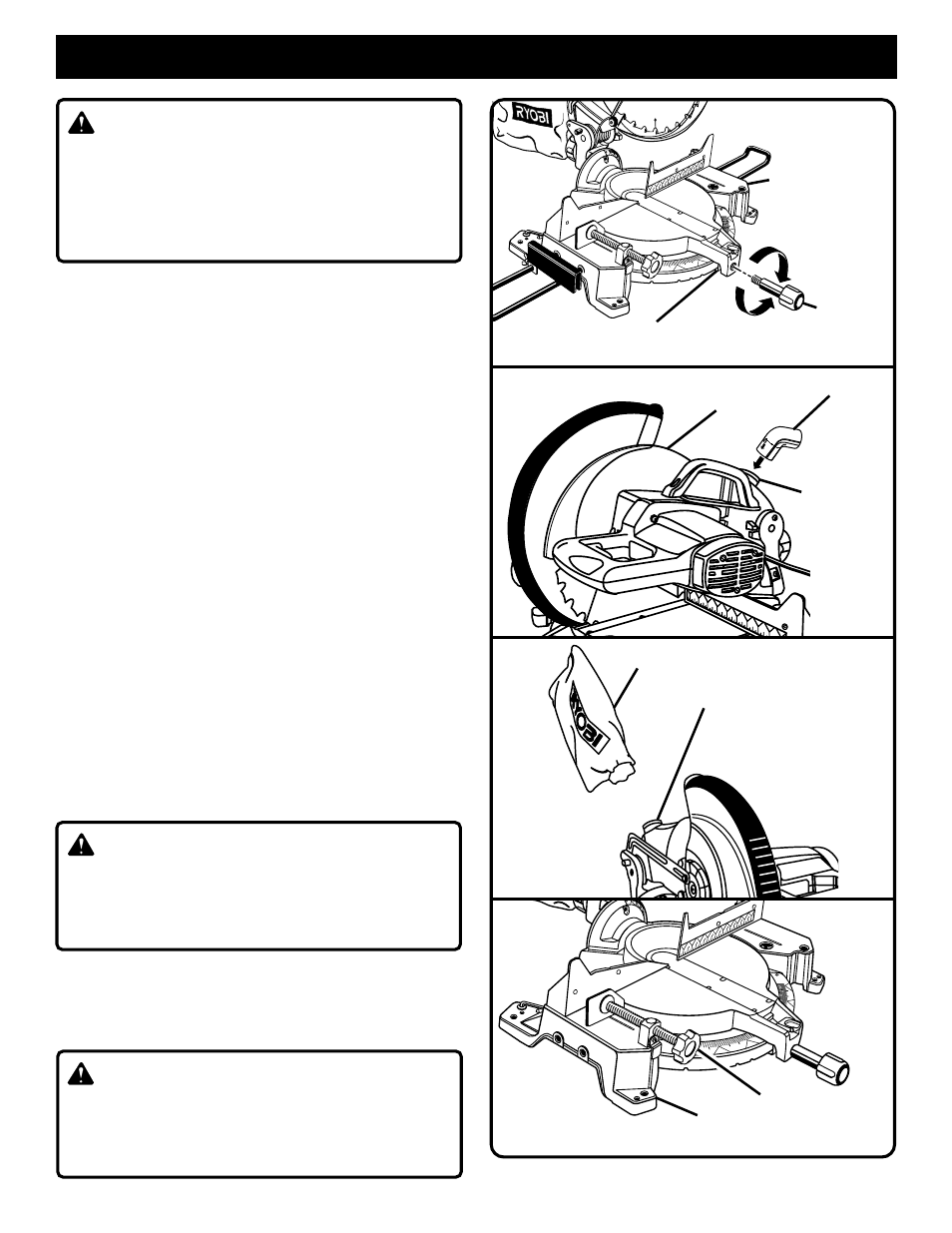 RYOBI

RYOBI