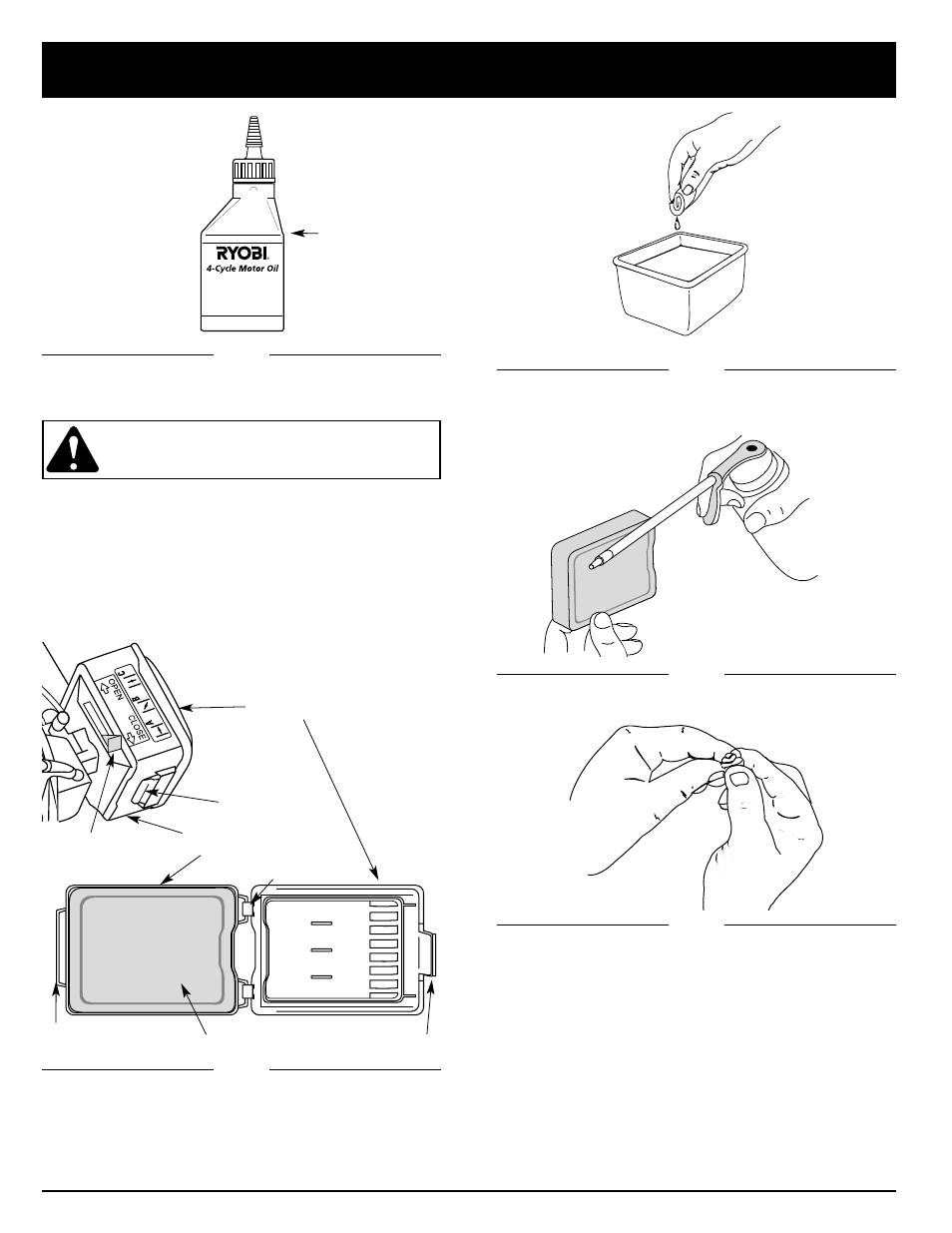 RYOBI

4-Cycle Motor Oil

OPEN

CLOSE