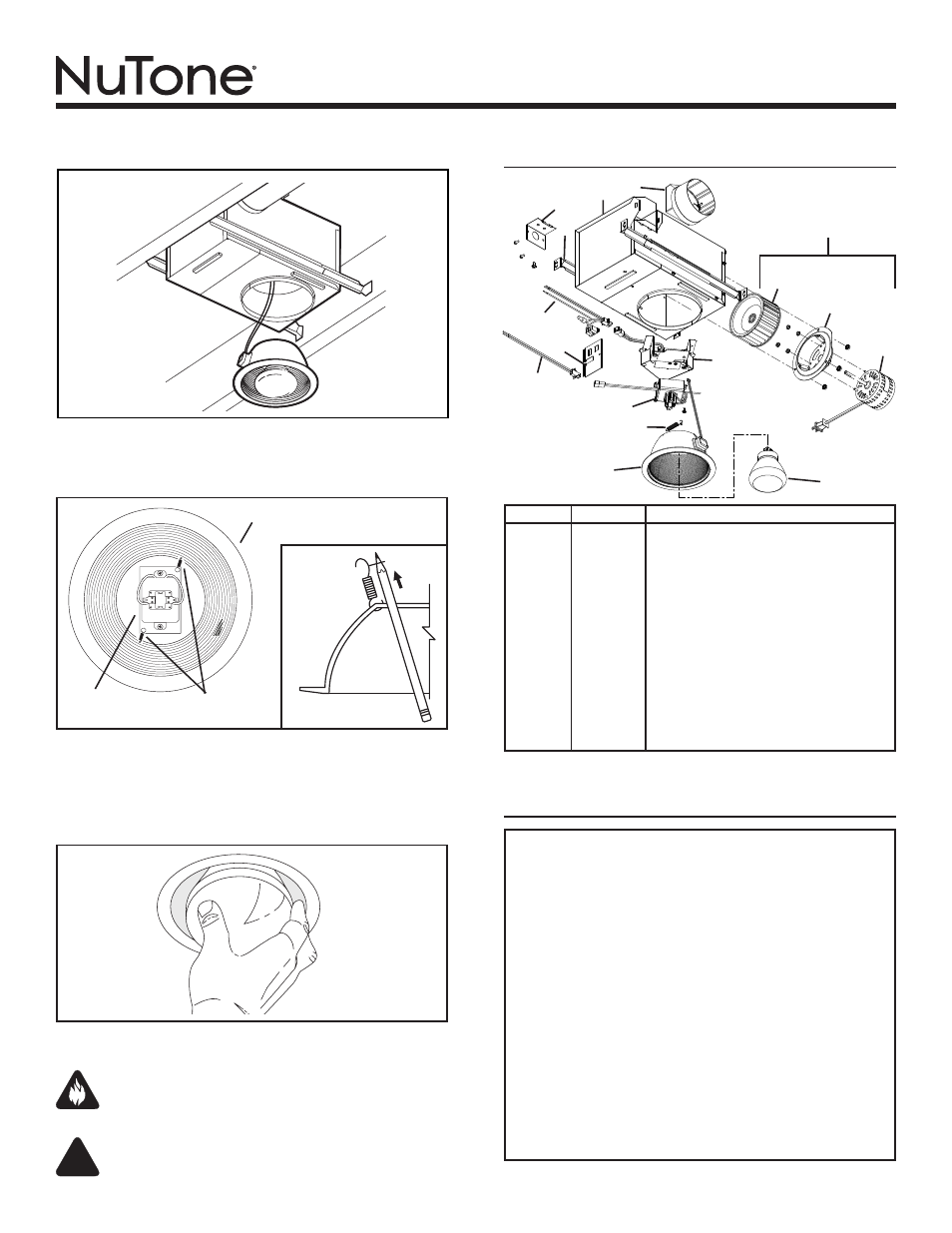 NuTone®