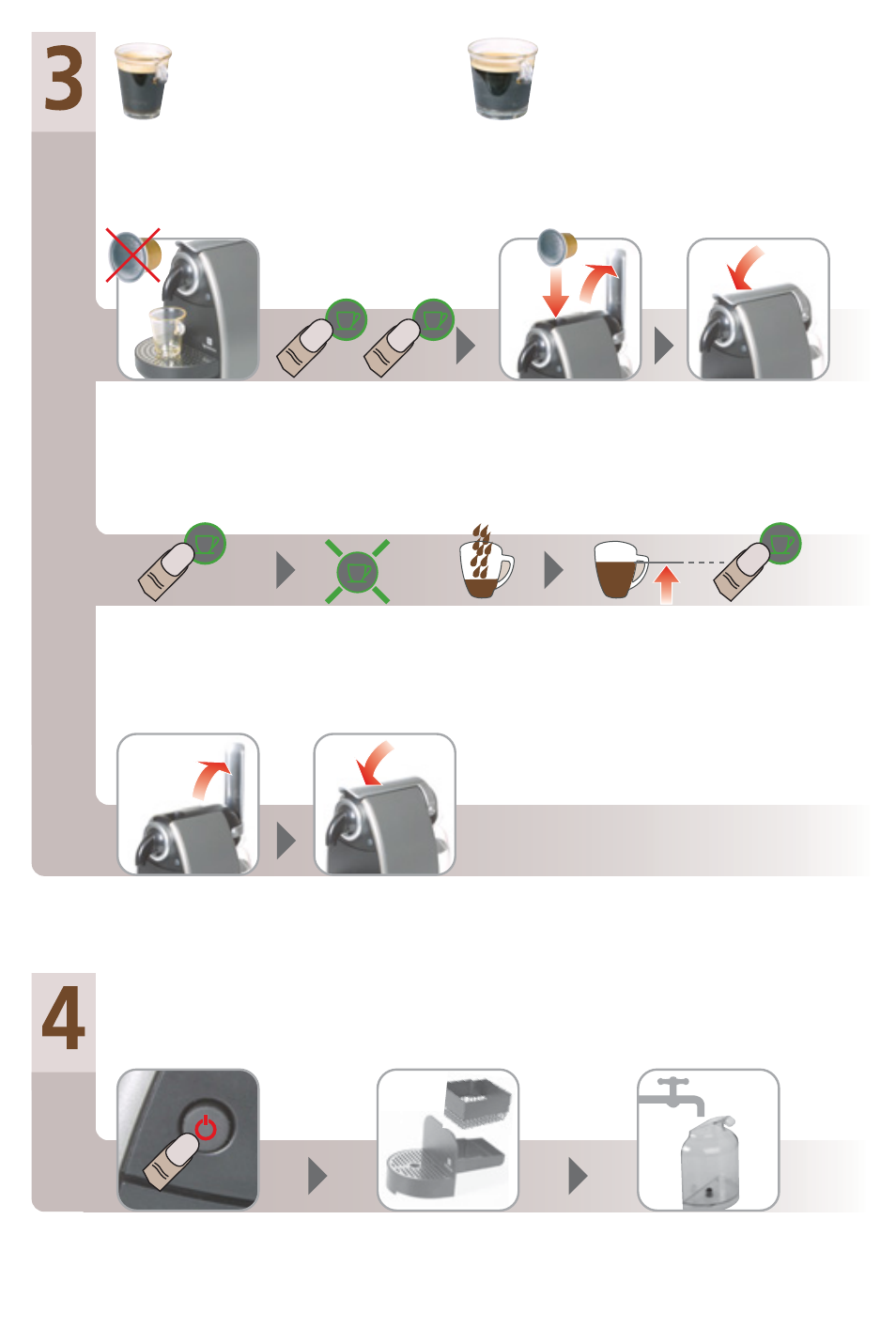 3

4