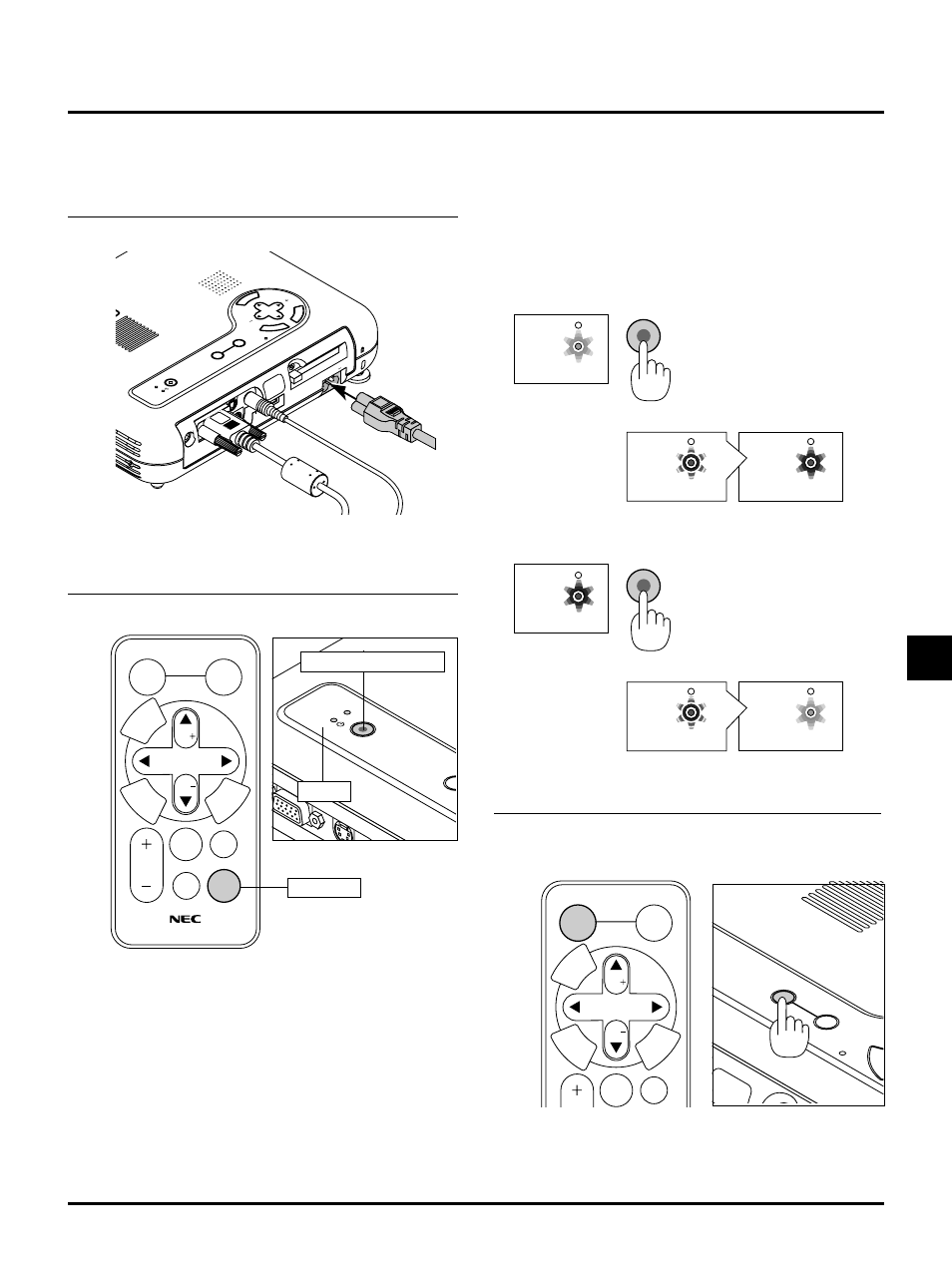 NEC