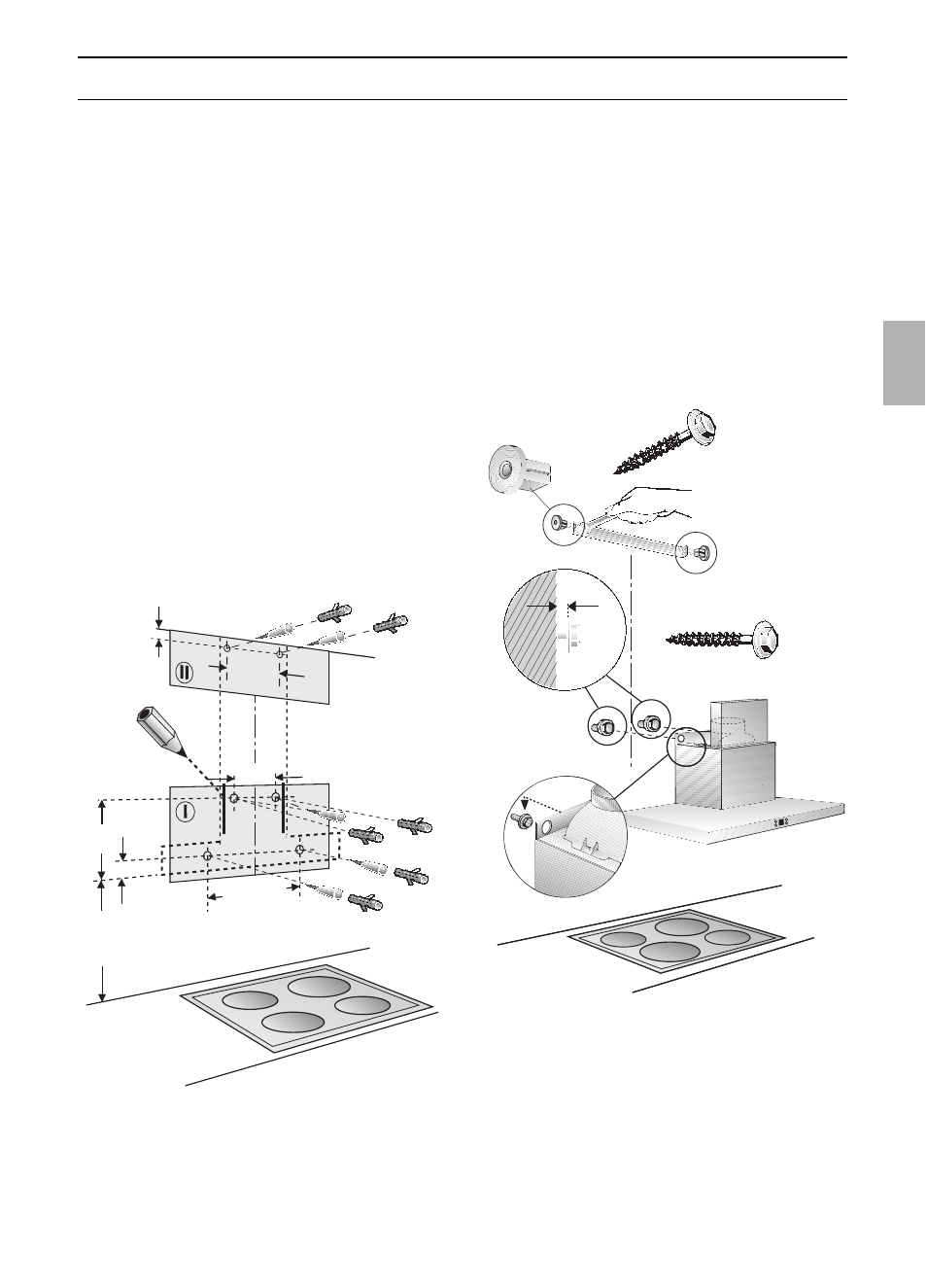 II

I