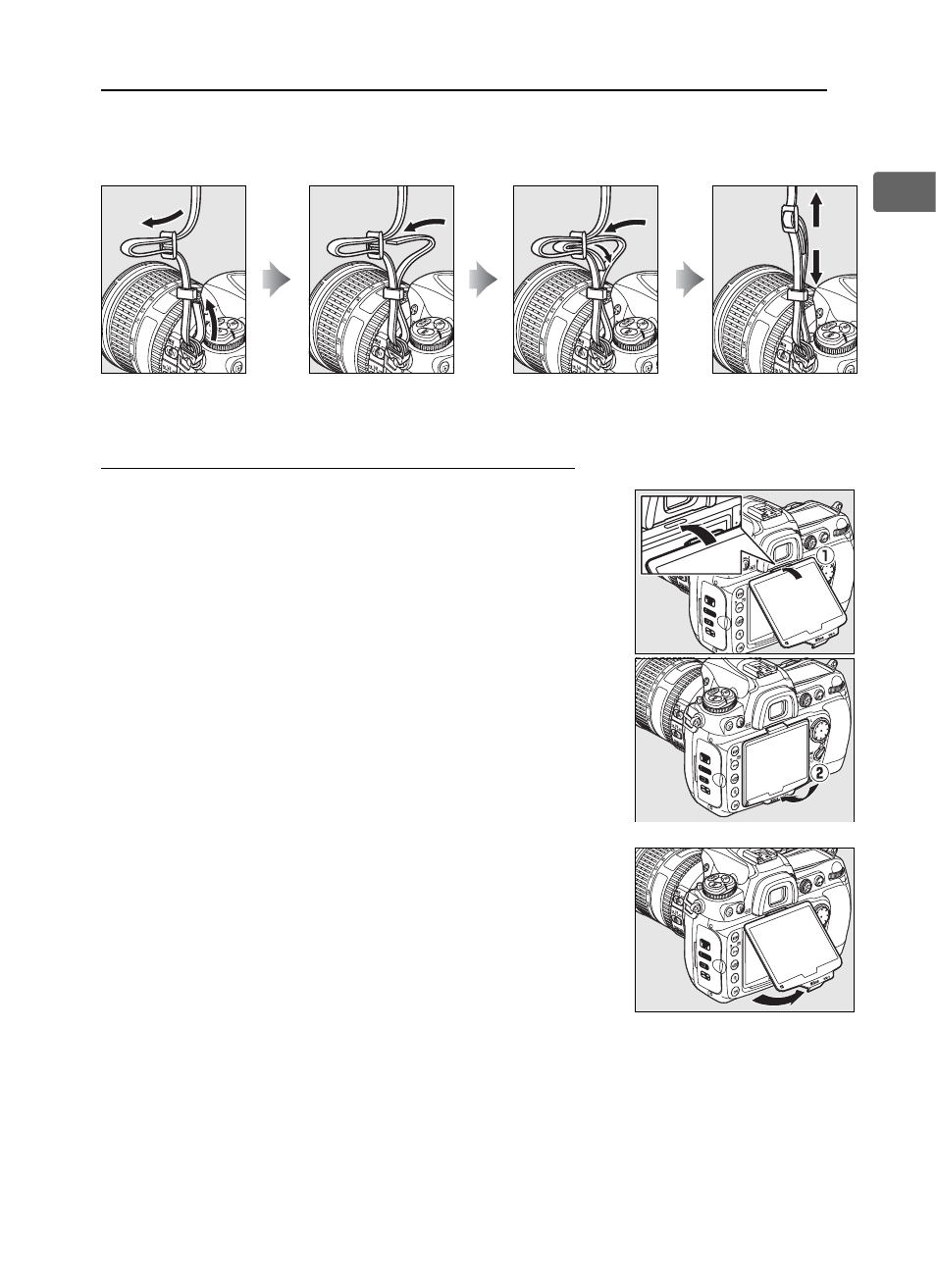 ①

②