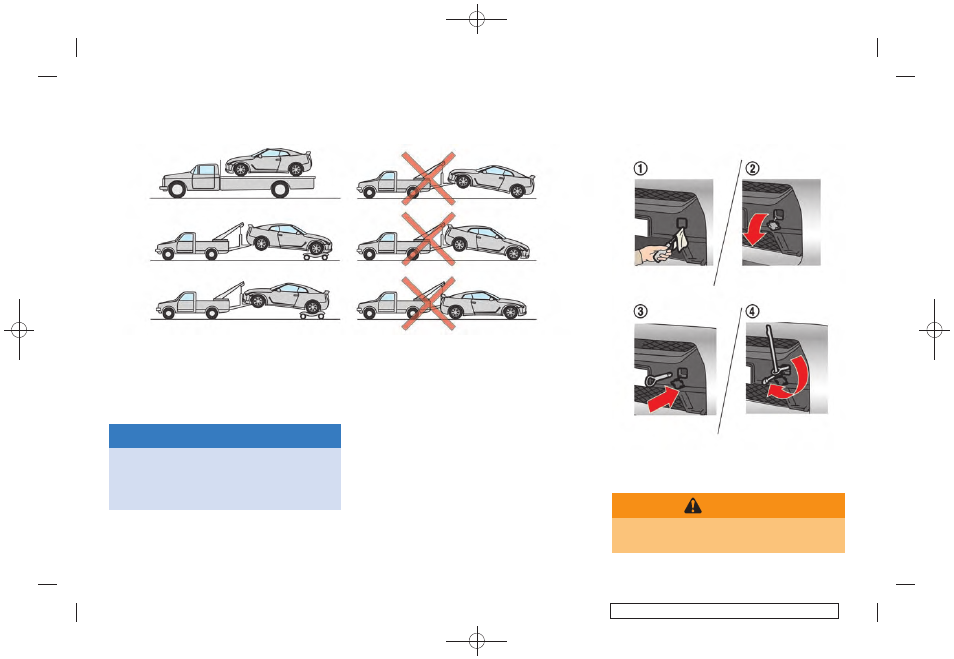 ①
②
③
④