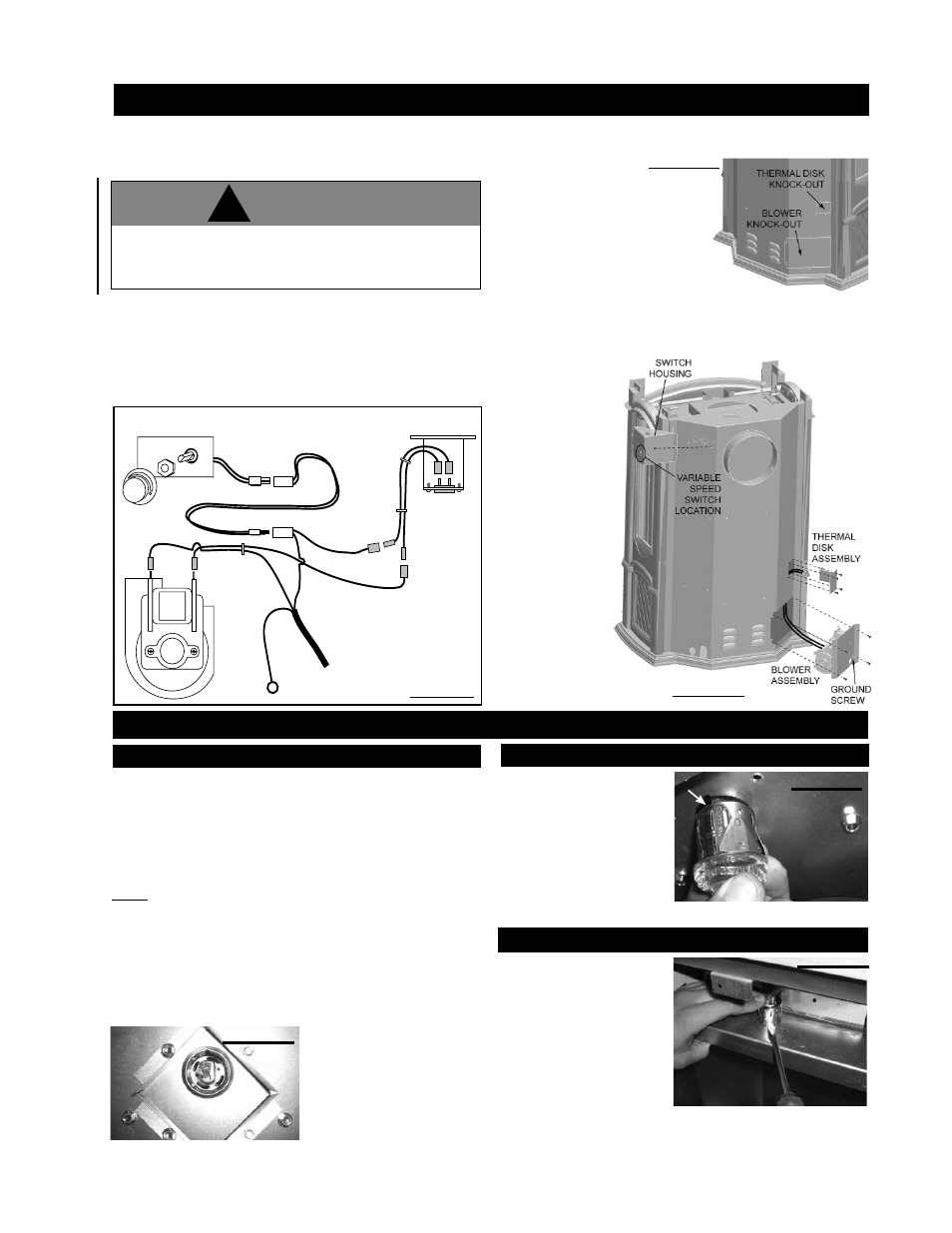 THERMAL DISK KNOCK-OUT

BLOWER KNOCK-OUT

SWITCH HOUSING

VARIABLE SPEED SWITCH LOCATION

THERMAL DISK ASSEMBLY

BLOWER ASSEMBLY

GROUND SCREW