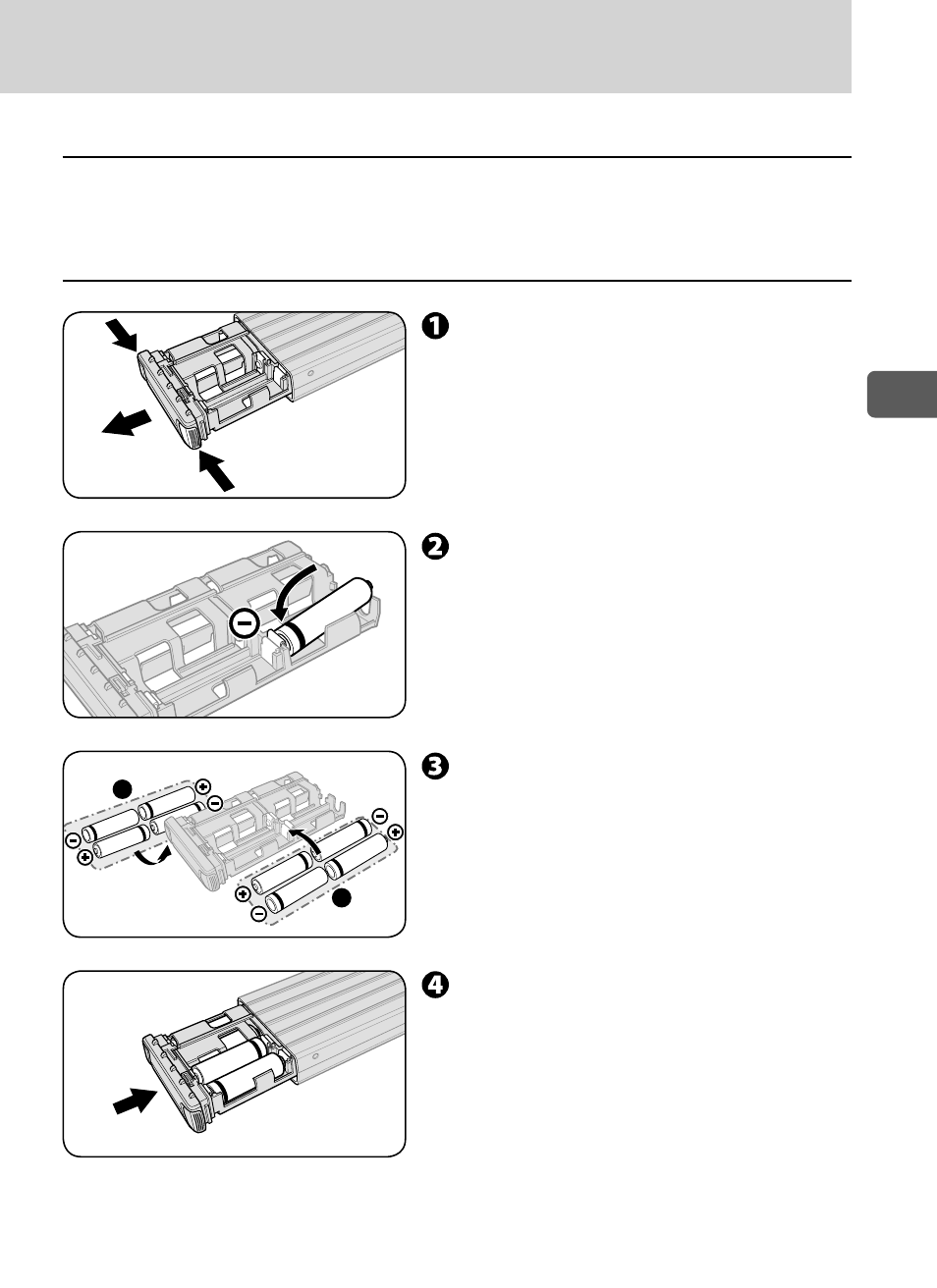 ❶

❷

❸

❹