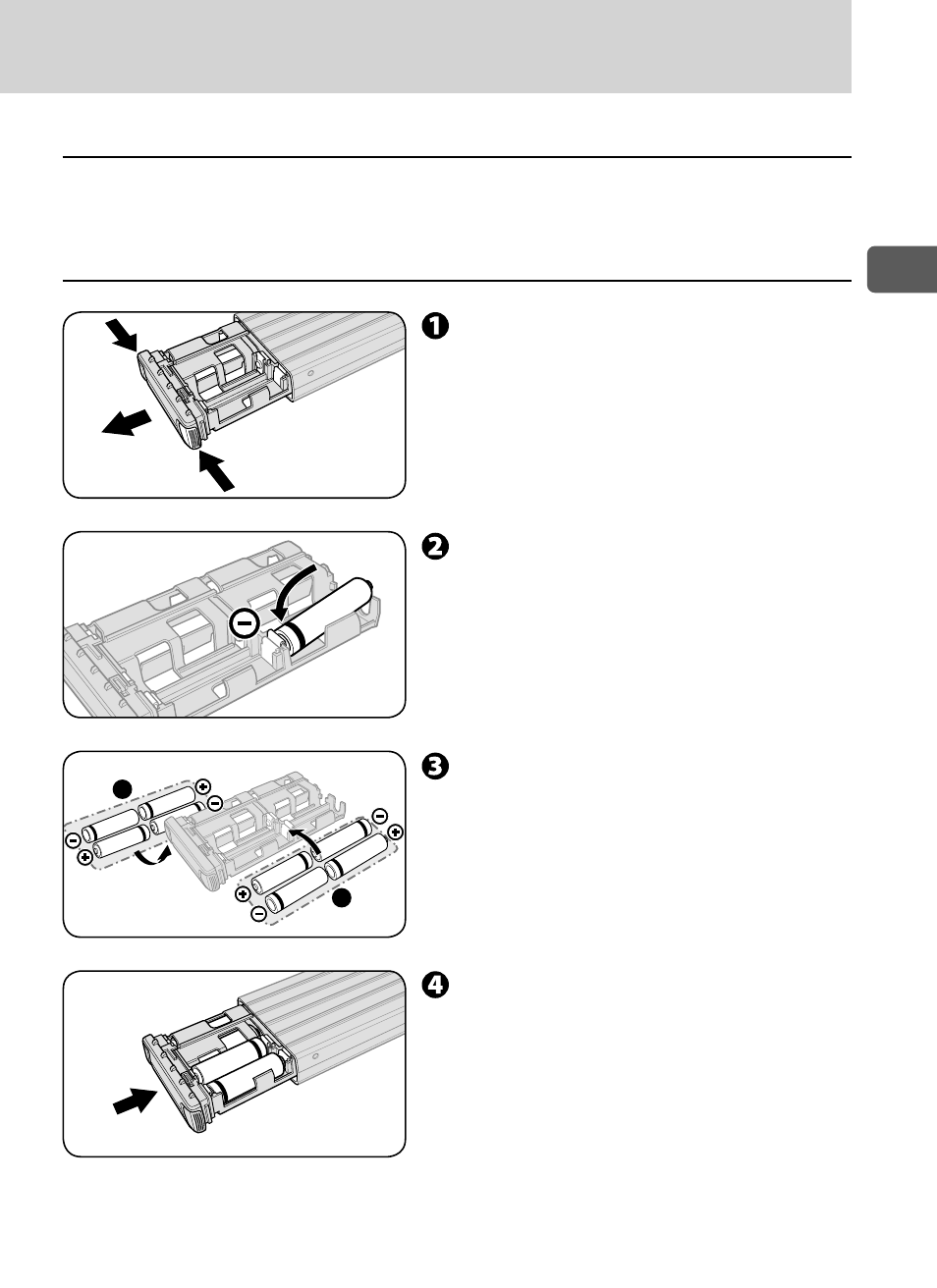 ❶

❷

❸

❹