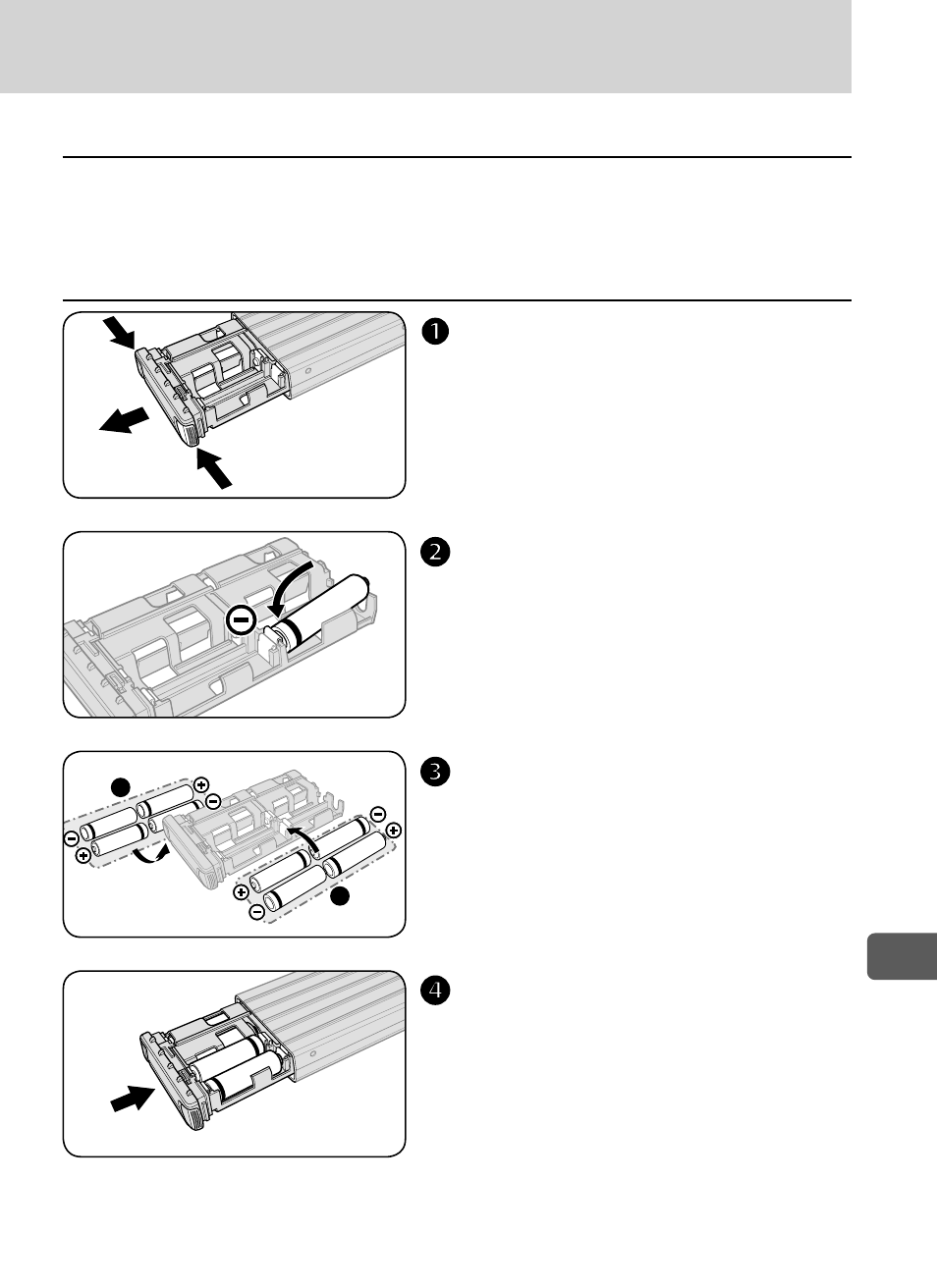 1

2

3

4