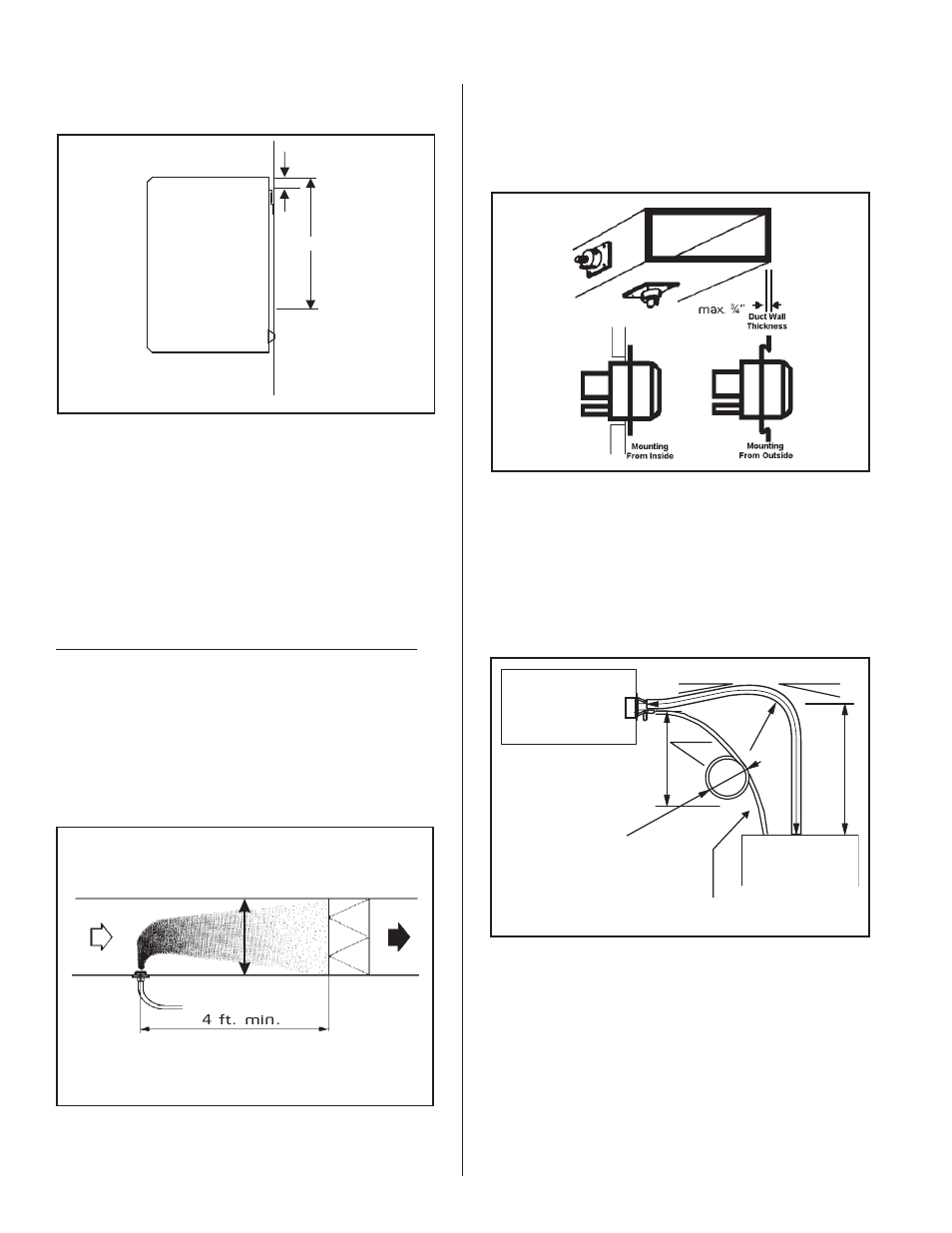 max. ¾"

Duct Wall Thickness

Mounting From Inside

Mounting From Outside

4 ft. min.