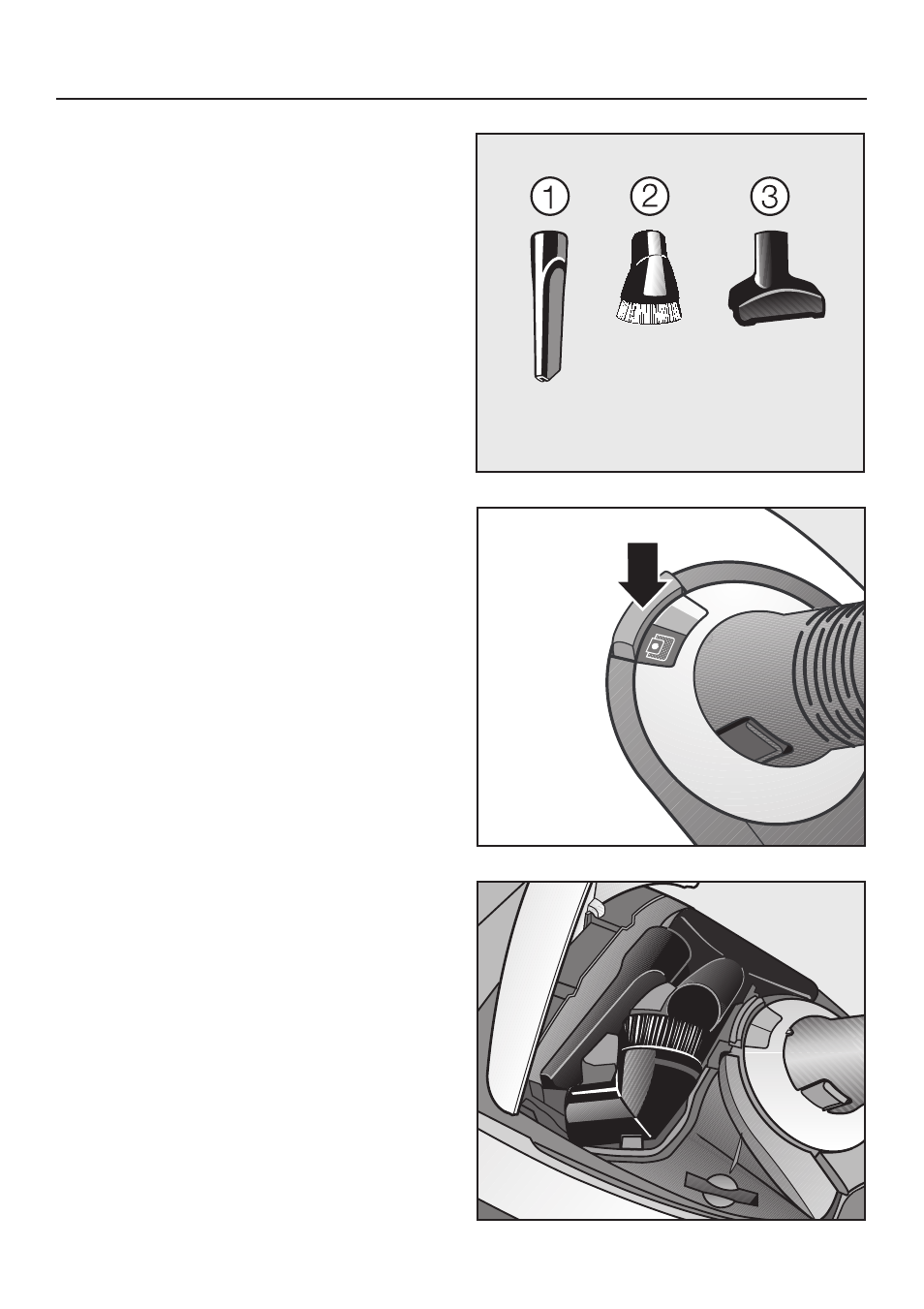 ①
②
③