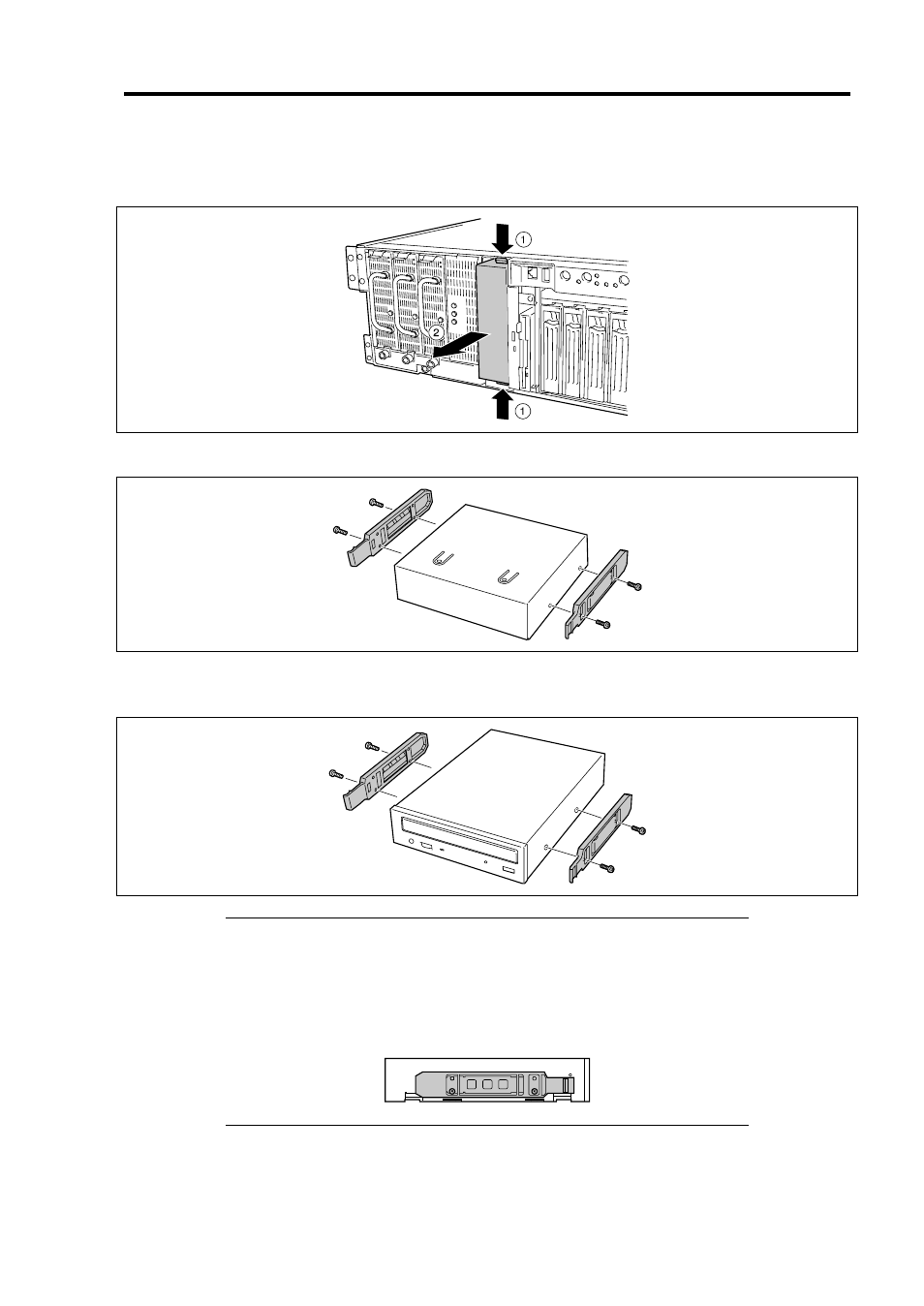 ①

②

①