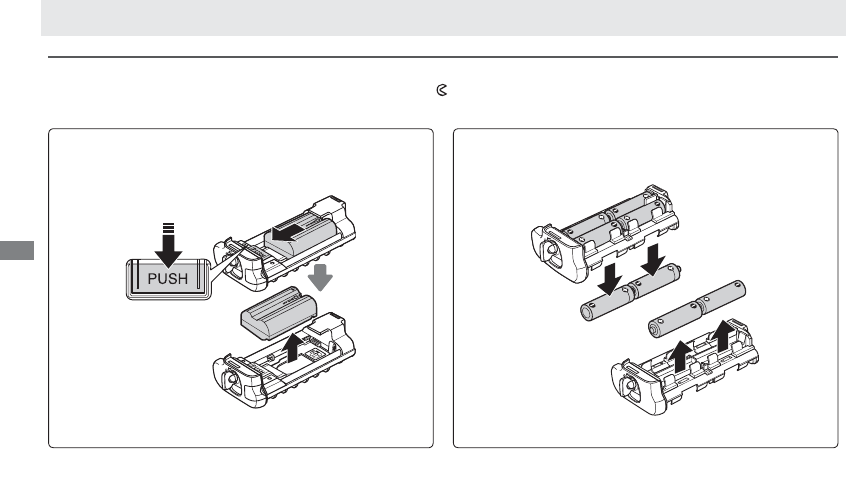 PUSH