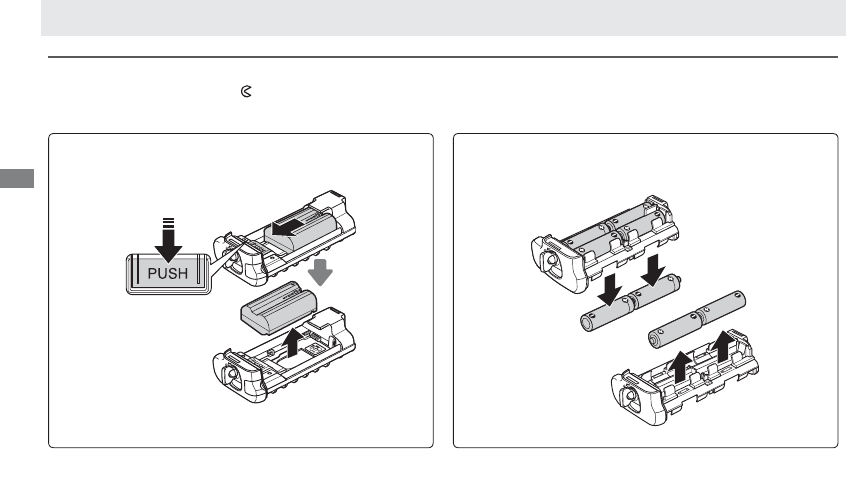 PUSH