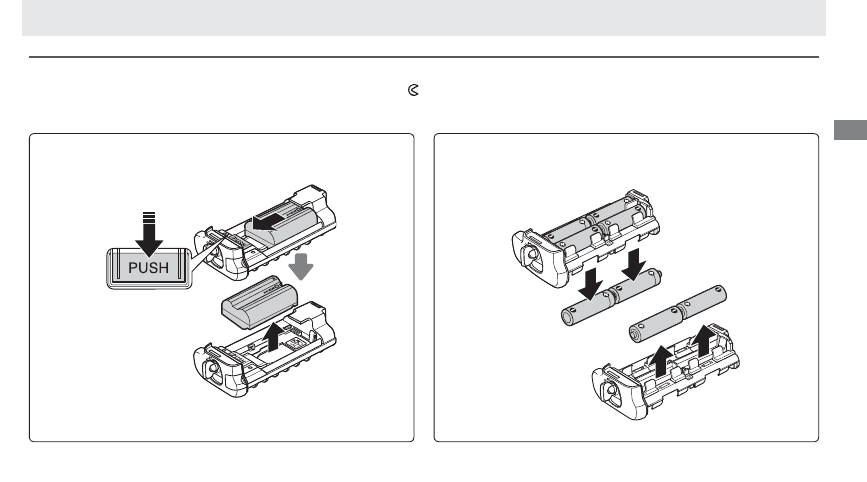 PUSH