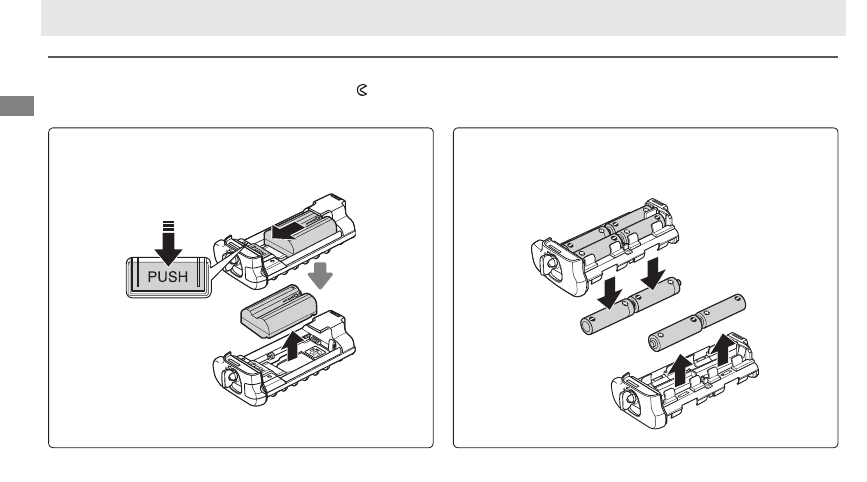 PUSH