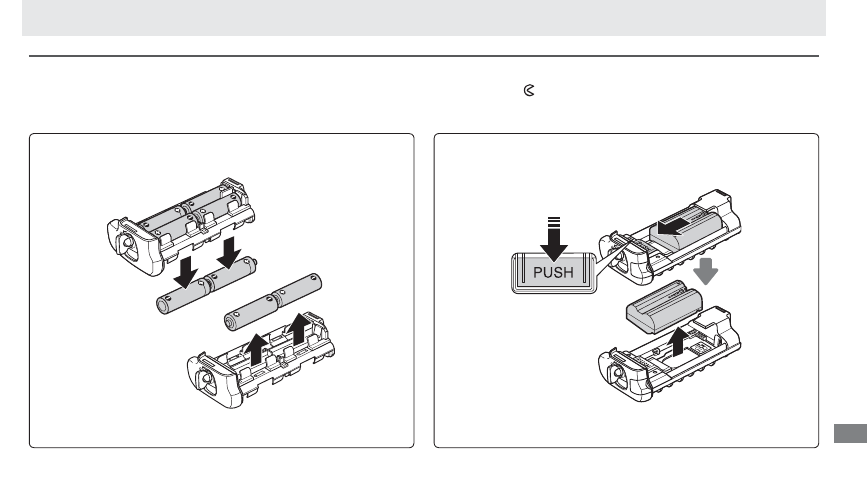 PUSH