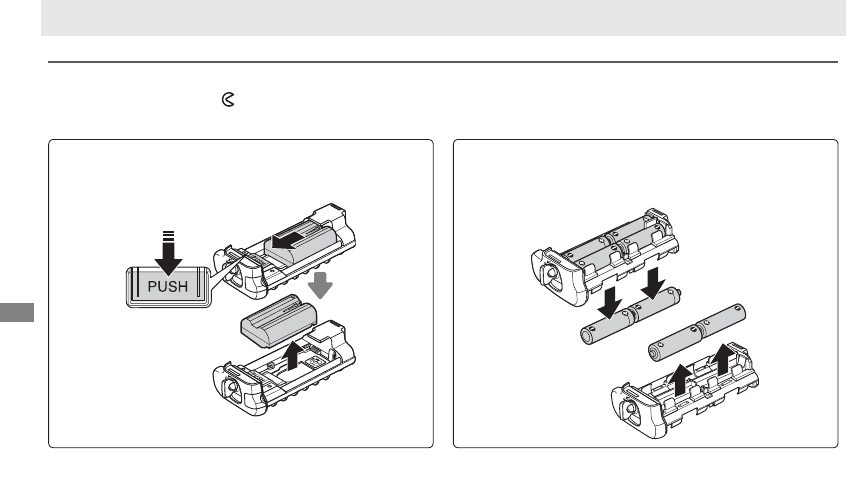 PUSH