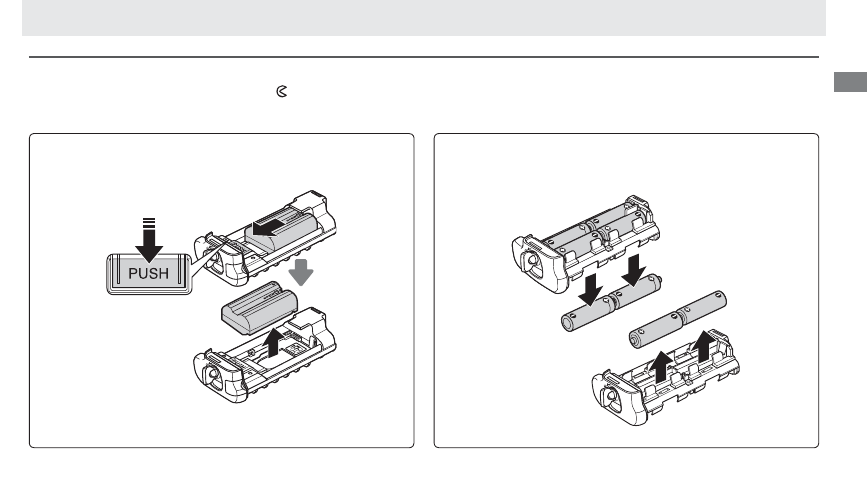 PUSH