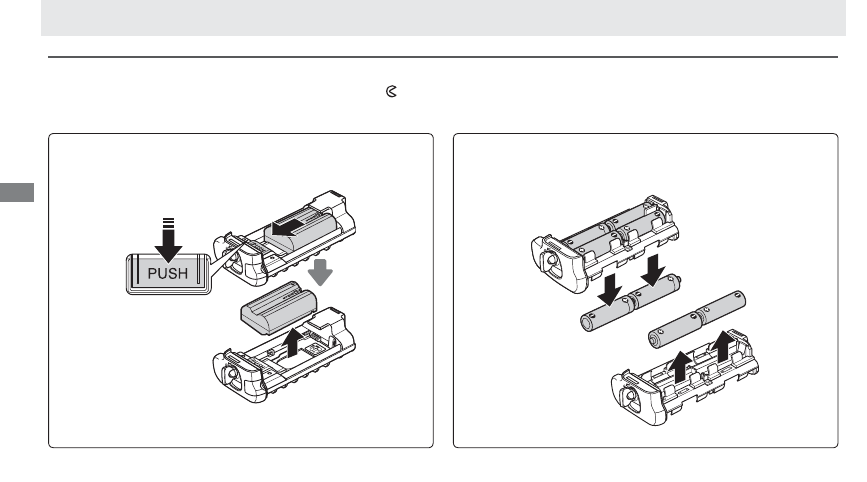 PUSH