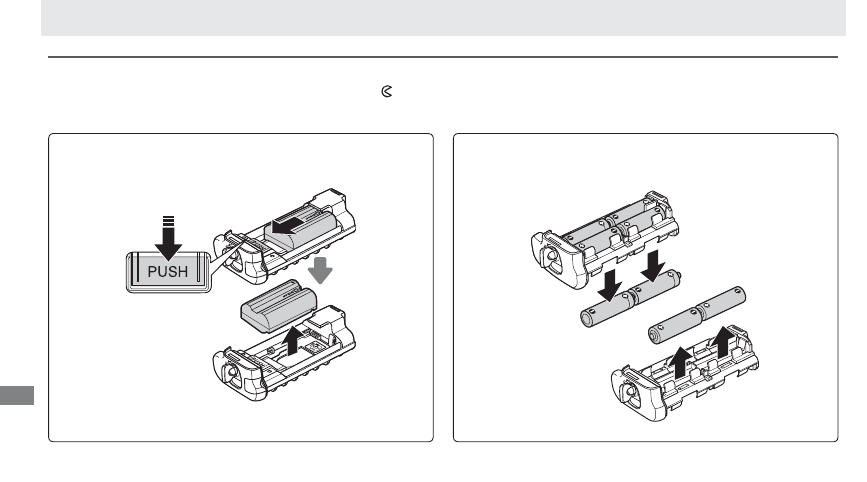 PUSH