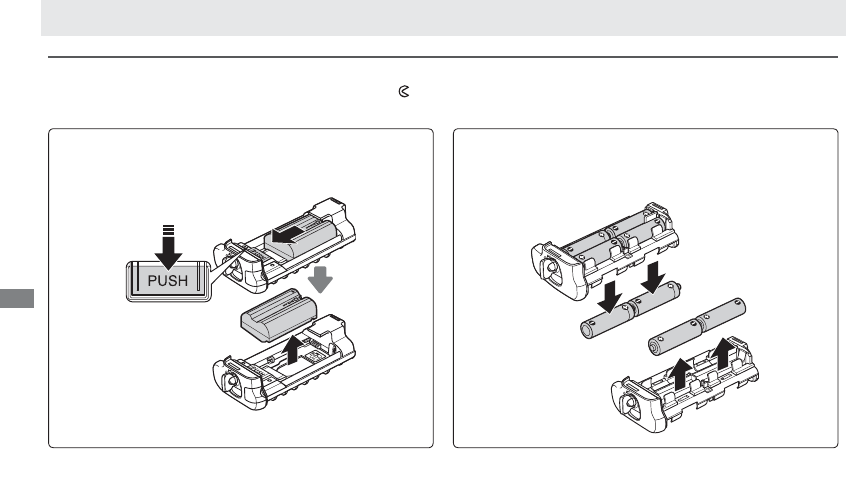 PUSH