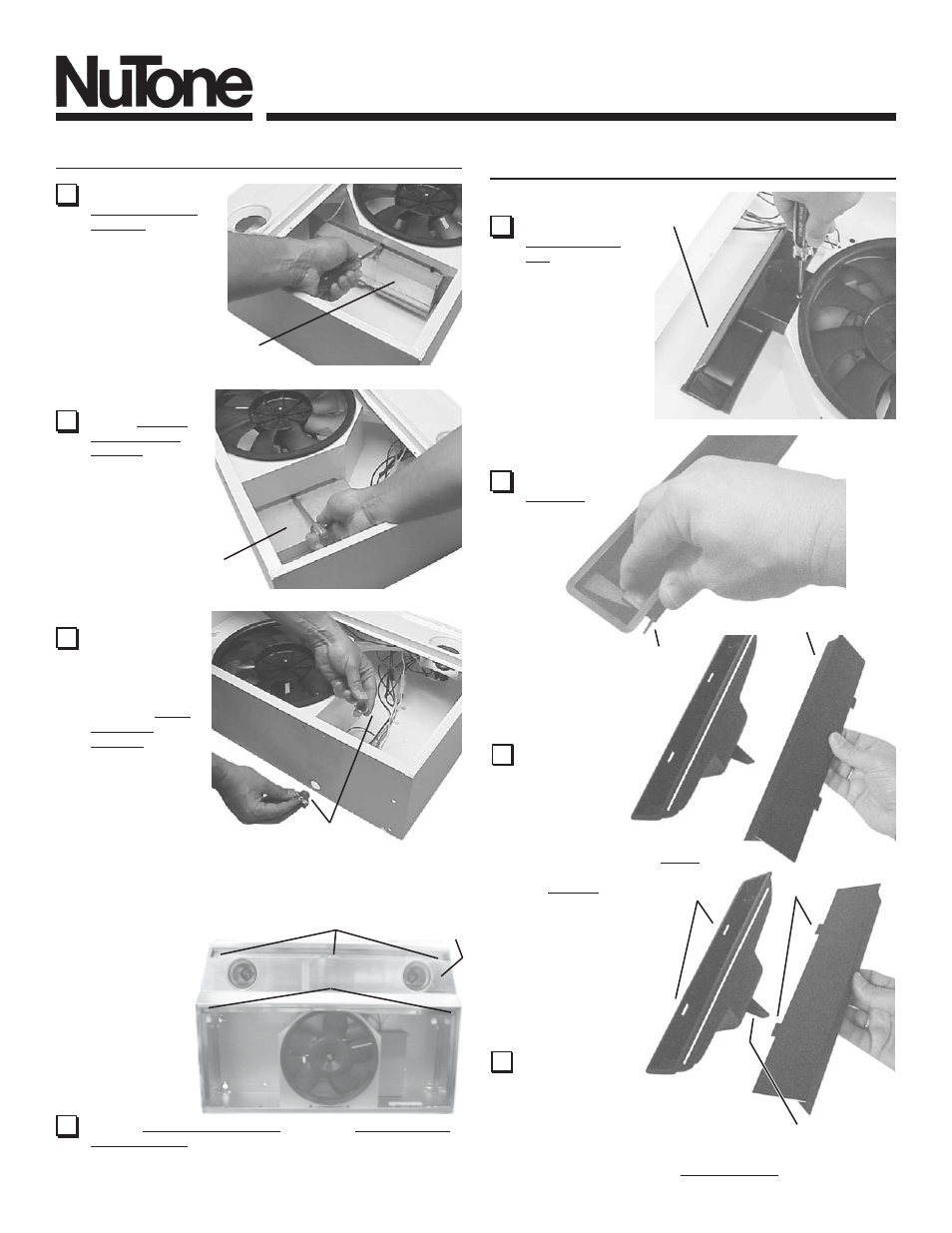 NuTone