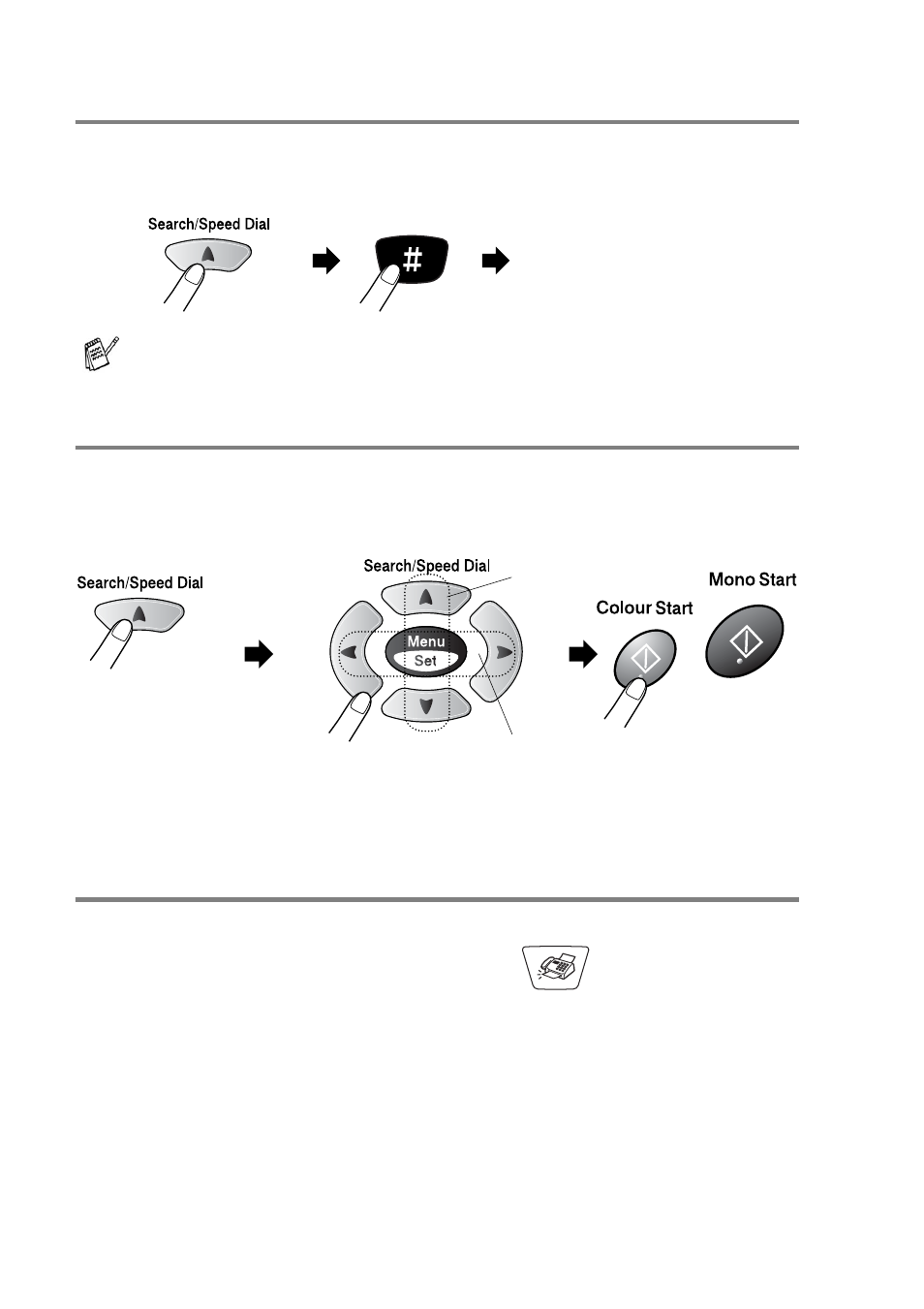 Search/Speed Dial

#

Search/Speed Dial

Search/Speed Dial

Menu
Set

Colour Start

Mono Start